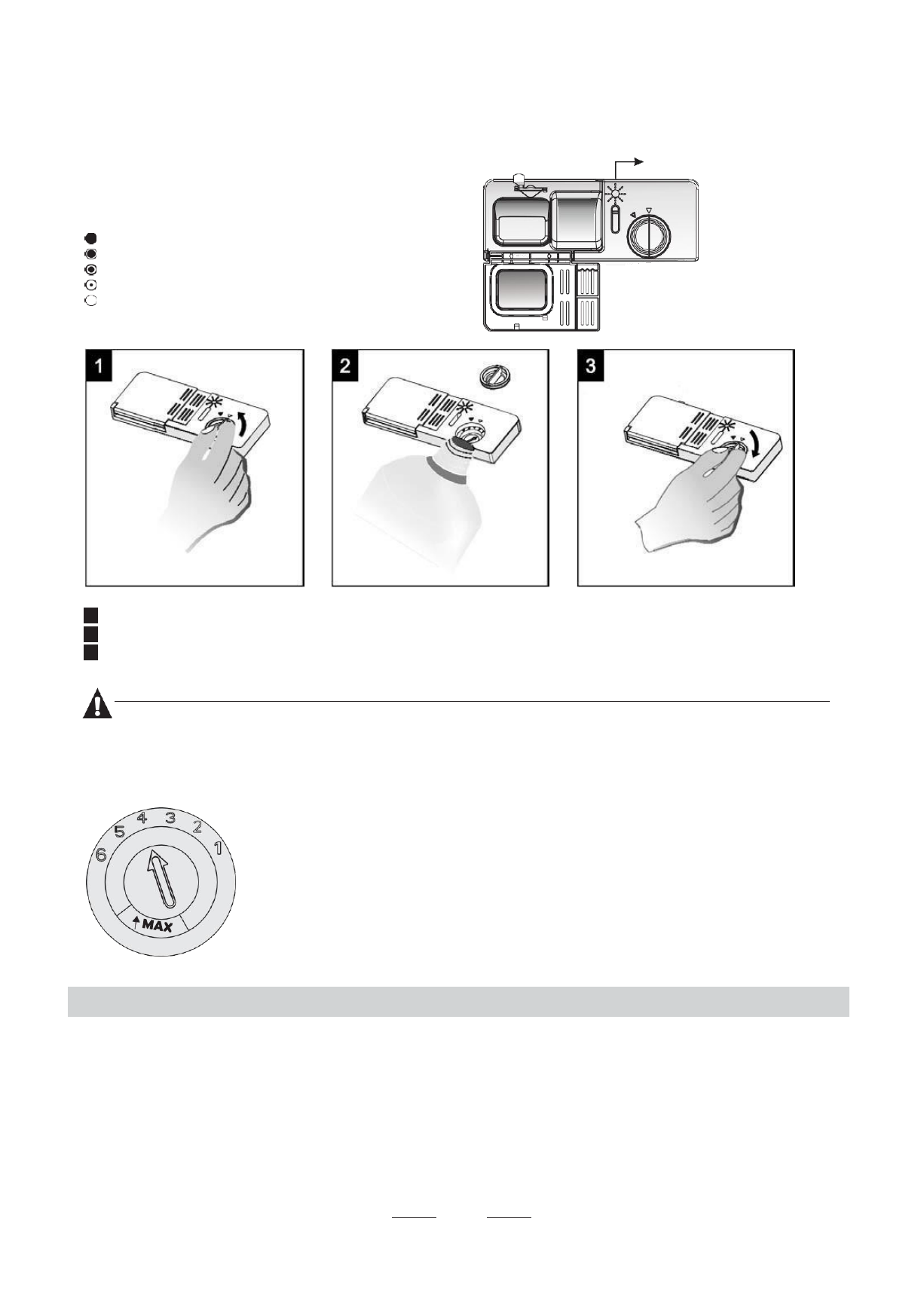 1

2

3

6 5 4 3 2 1

MAX