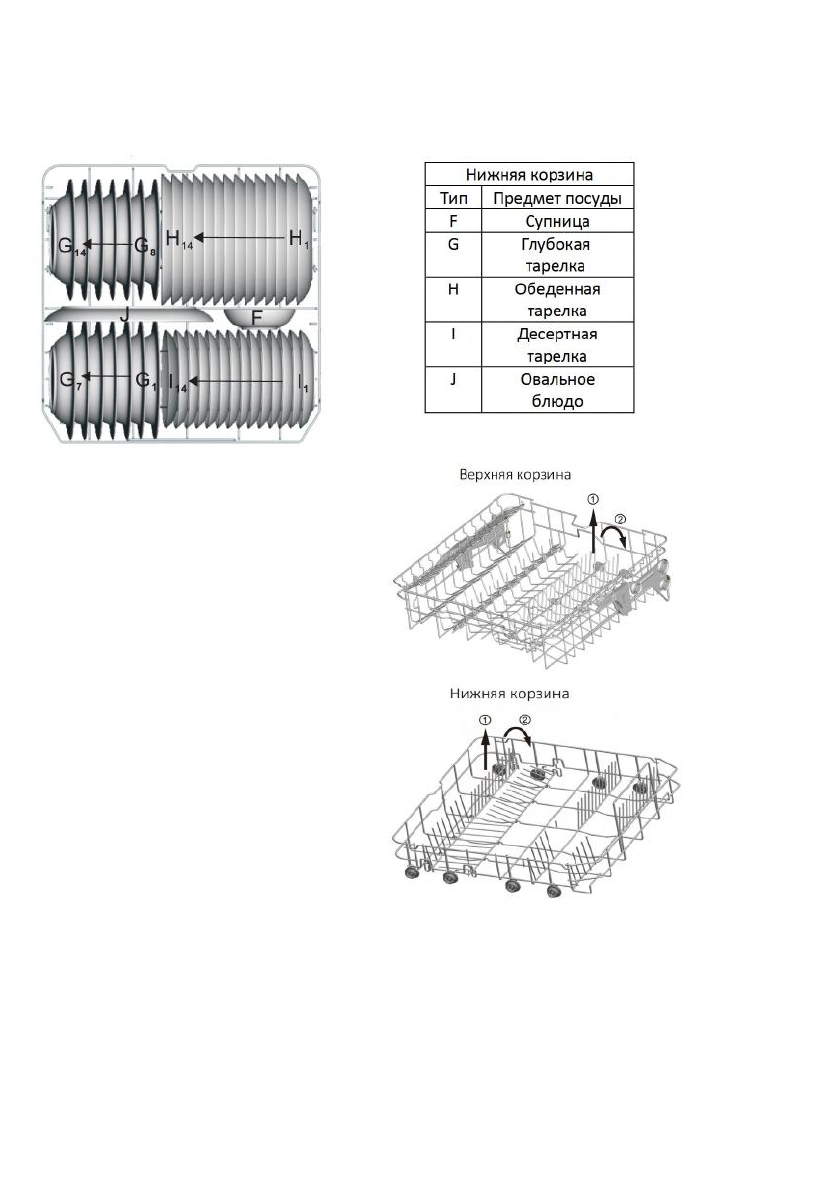 $G_{14}$ $G_8$ $H_{14}$ $H_1$

J F

$G_7$ $G_1$ $I_{14}$ $I_1$

| Нижняя корзина | |
|---|---|
| Тип | Предмет посуды |
| F | Супница |
| G | Глубокая тарелка |
| H | Обеденная тарелка |
| I | Десертная тарелка |
| J | Овальное блюдо |

Верхняя корзина

①
②

Нижняя корзина

①
②