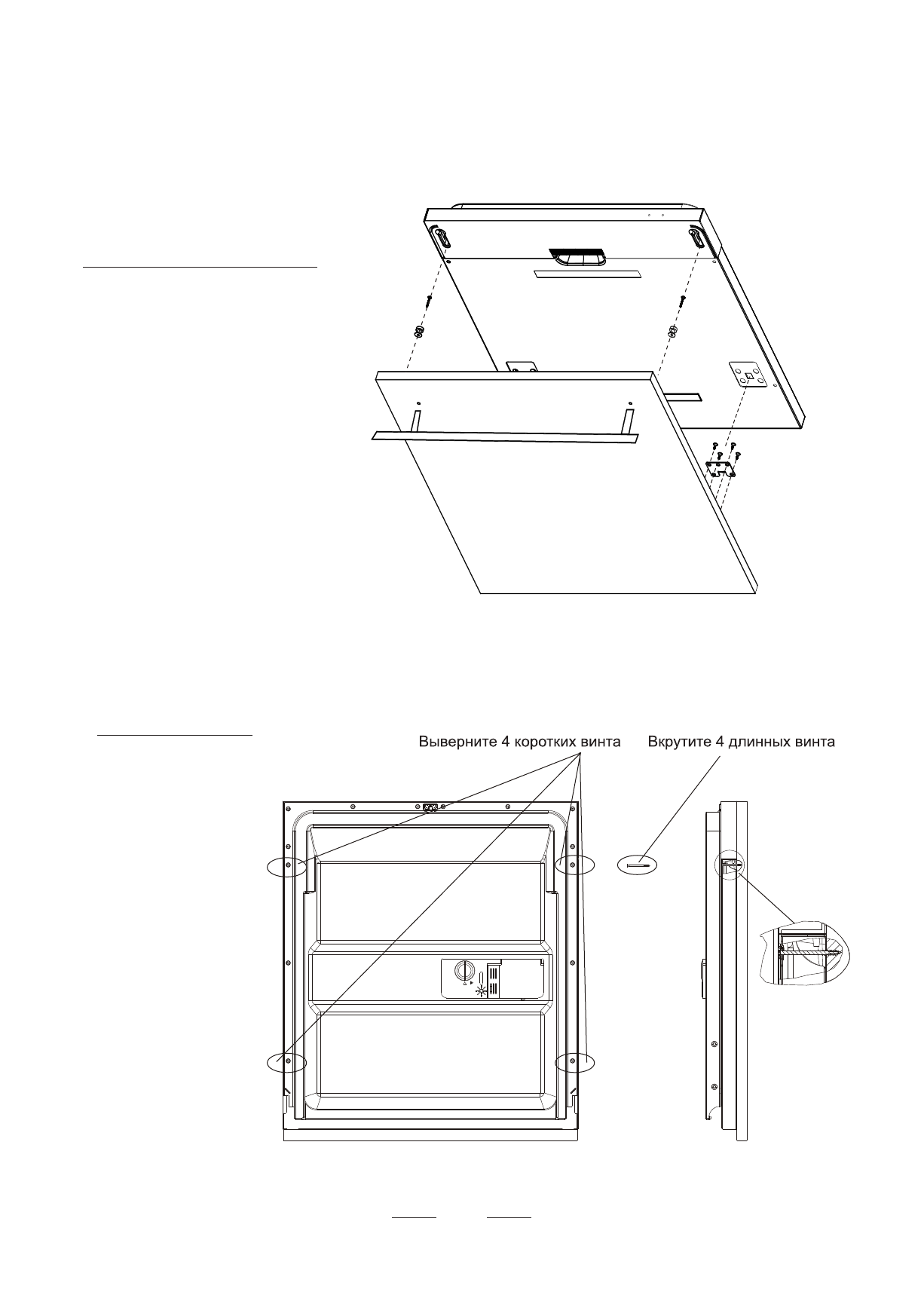 Выверните 4 коротких винта

Вкрутите 4 длинных винта