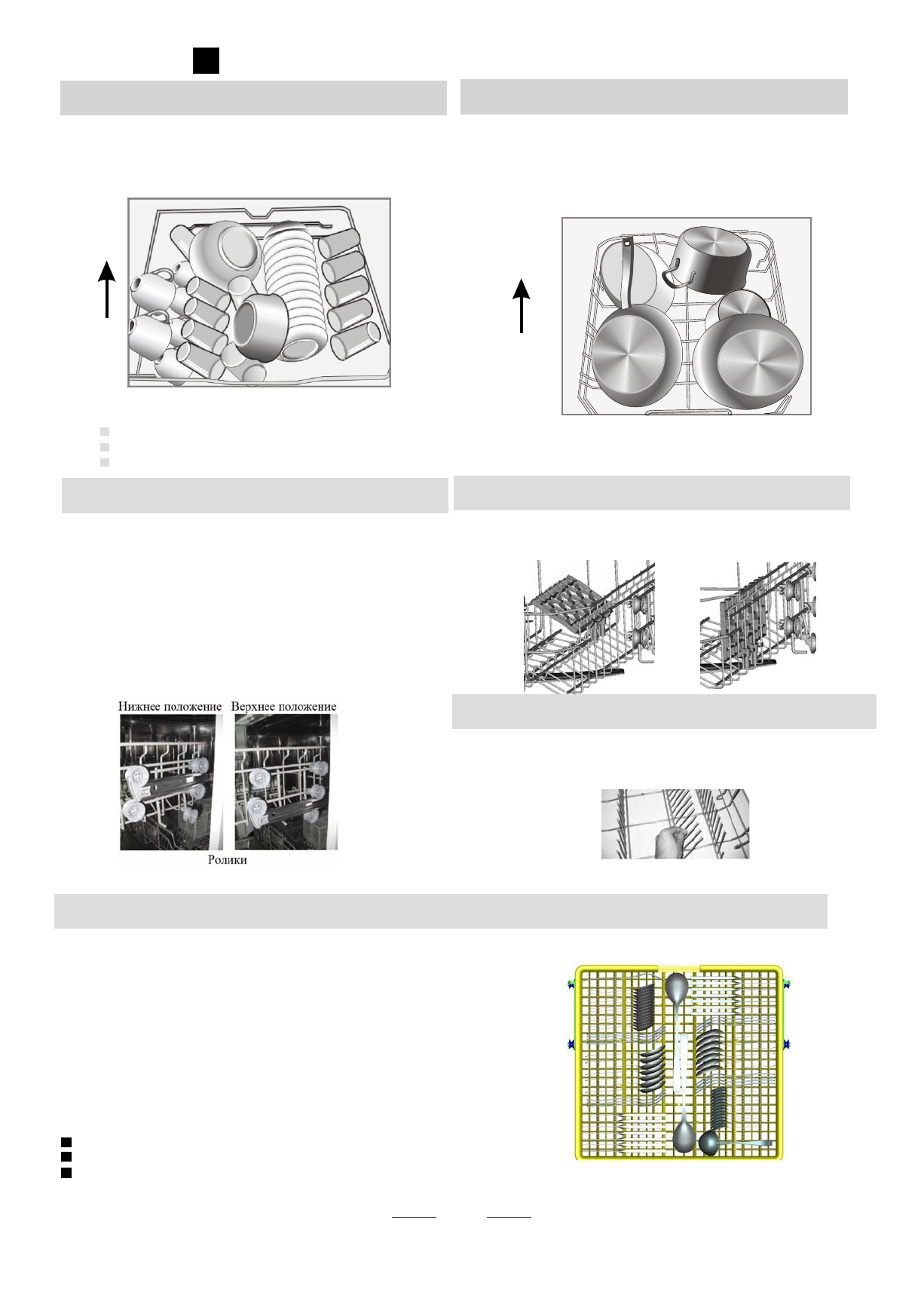 Нижнее положение Верхнее положение

Ролики