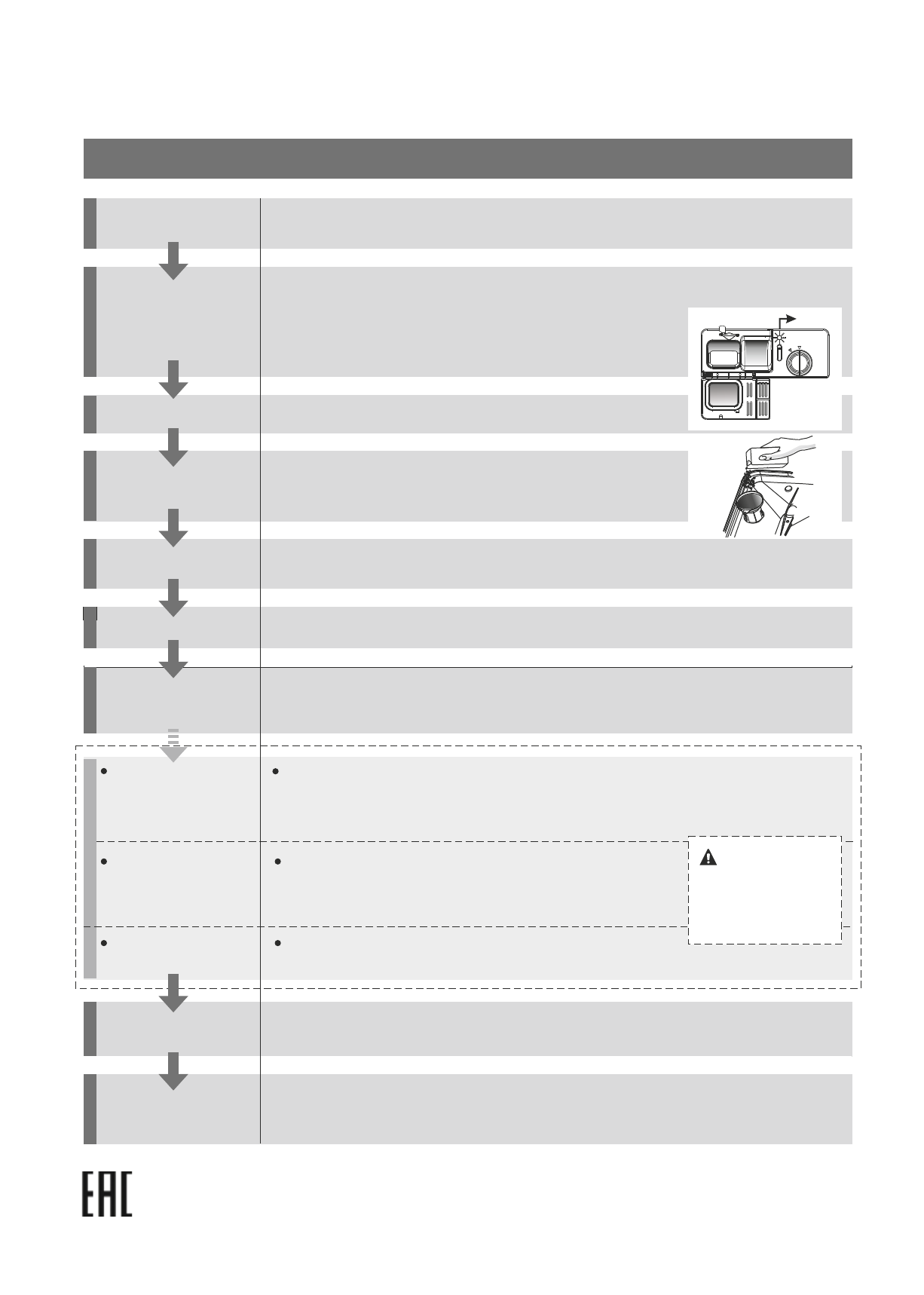 EAC