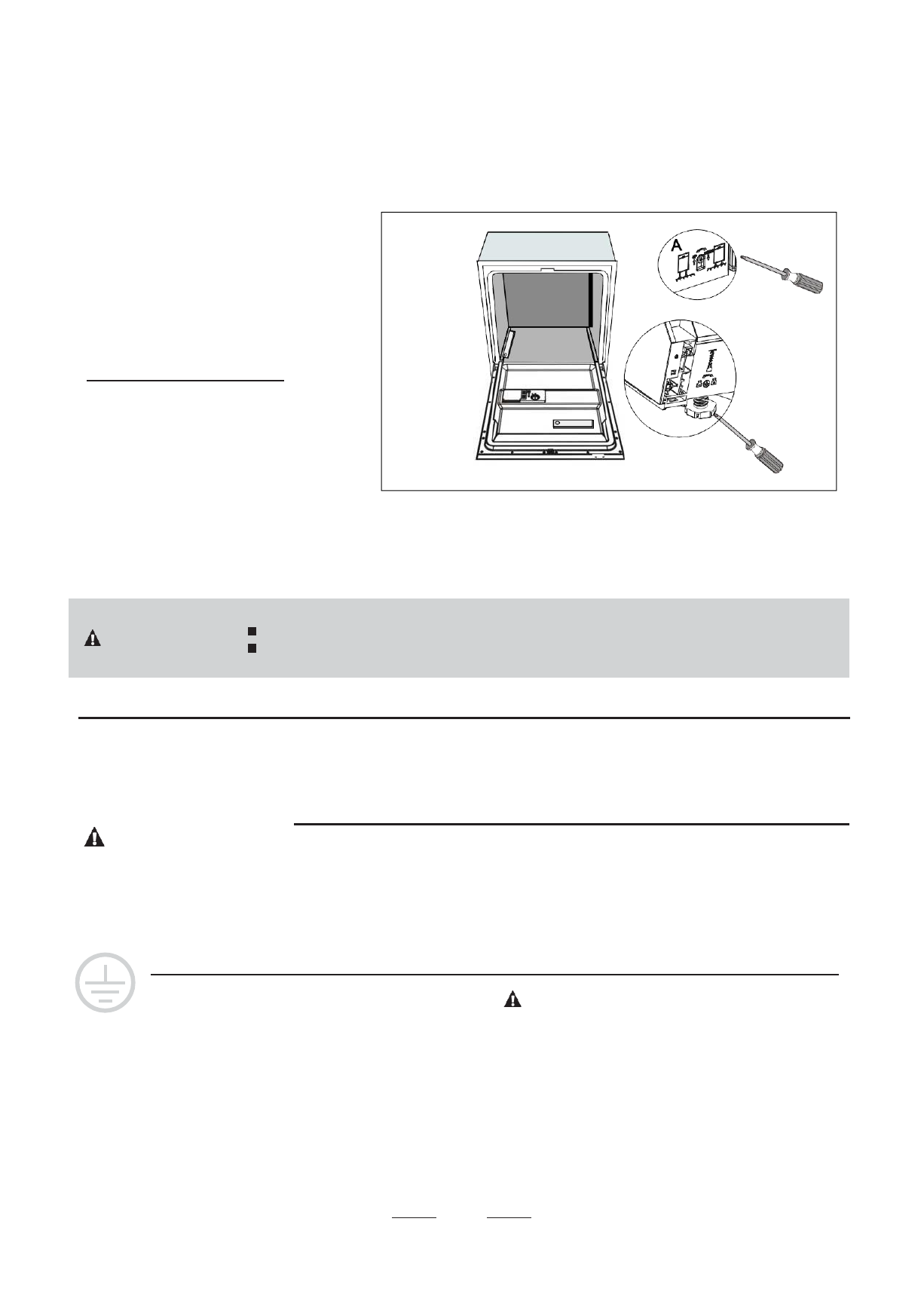 A