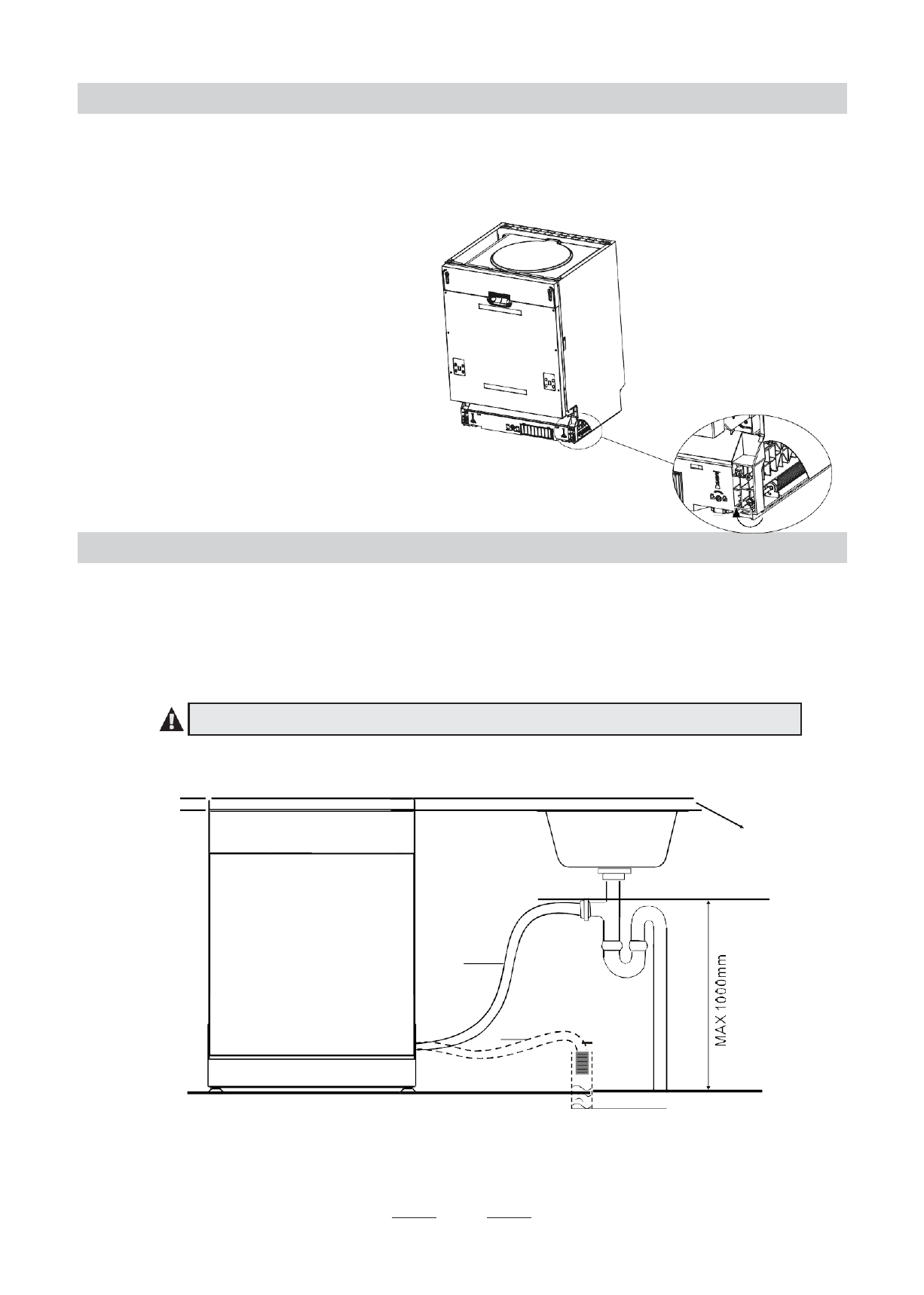 MAX 1000mm