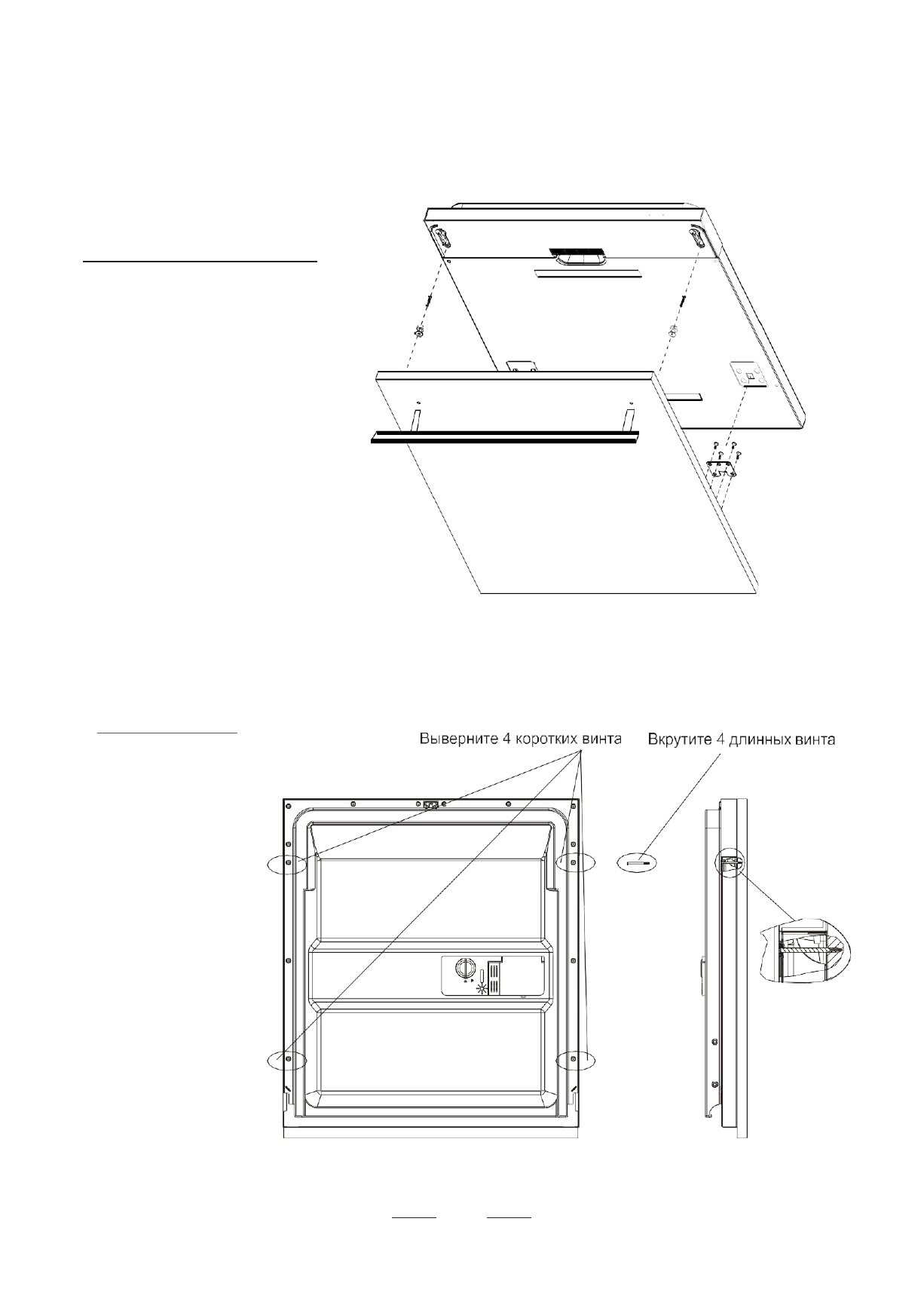 Выверните 4 коротких винта

Вкрутите 4 длинных винта