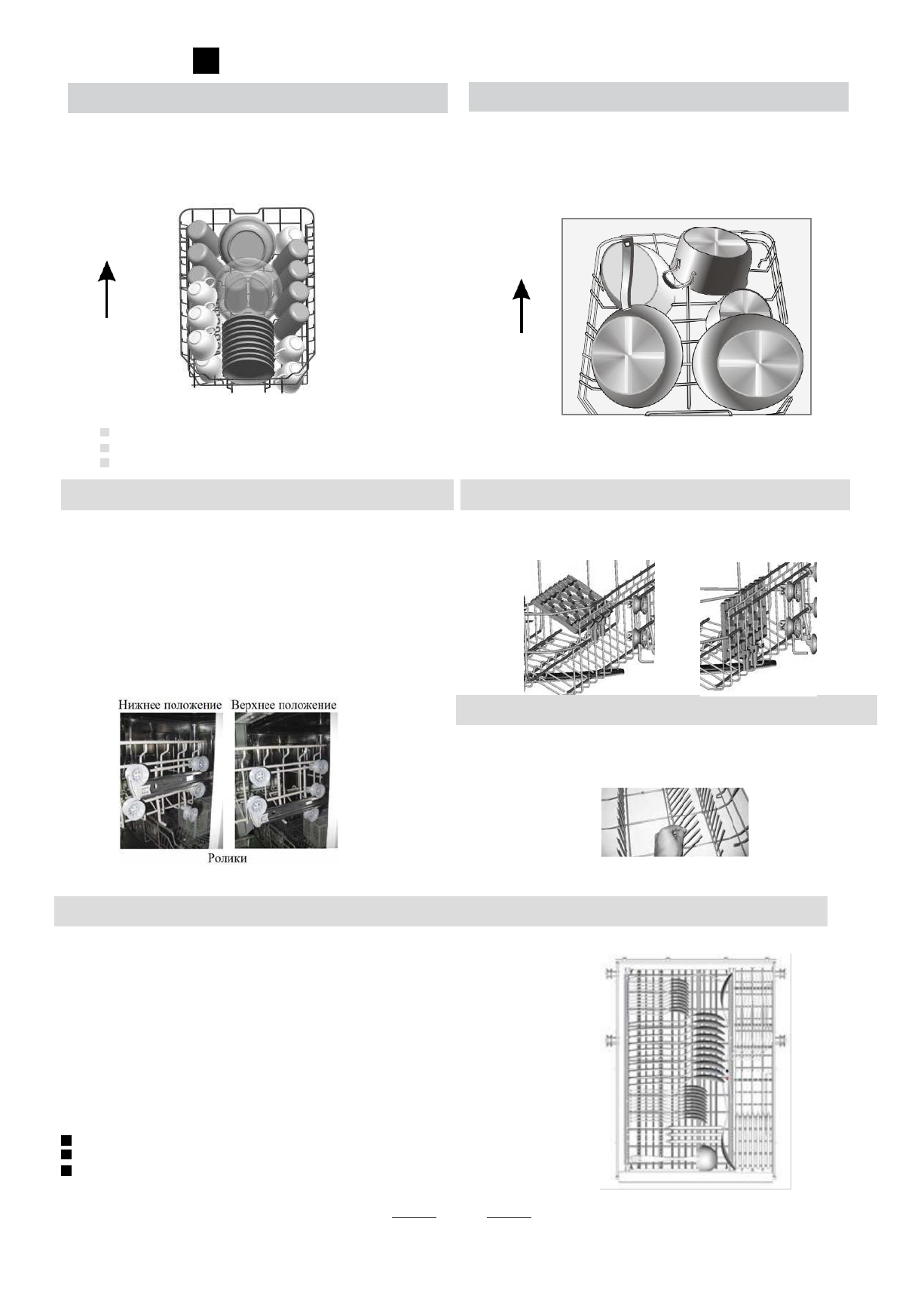 Нижнее положение Верхнее положение

Ролики