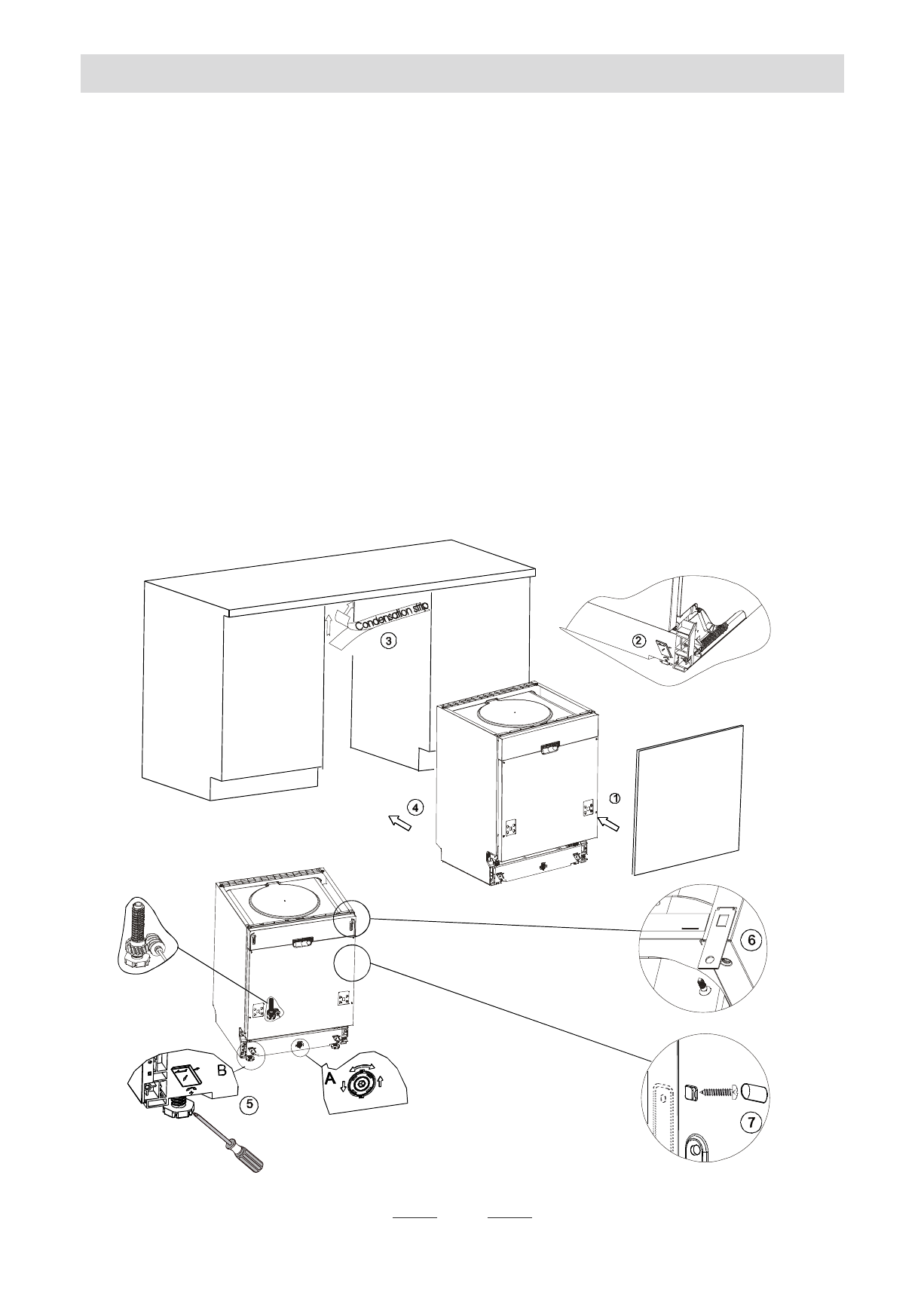 Condensation strip
3
2
4
1
6
B
A
5
7