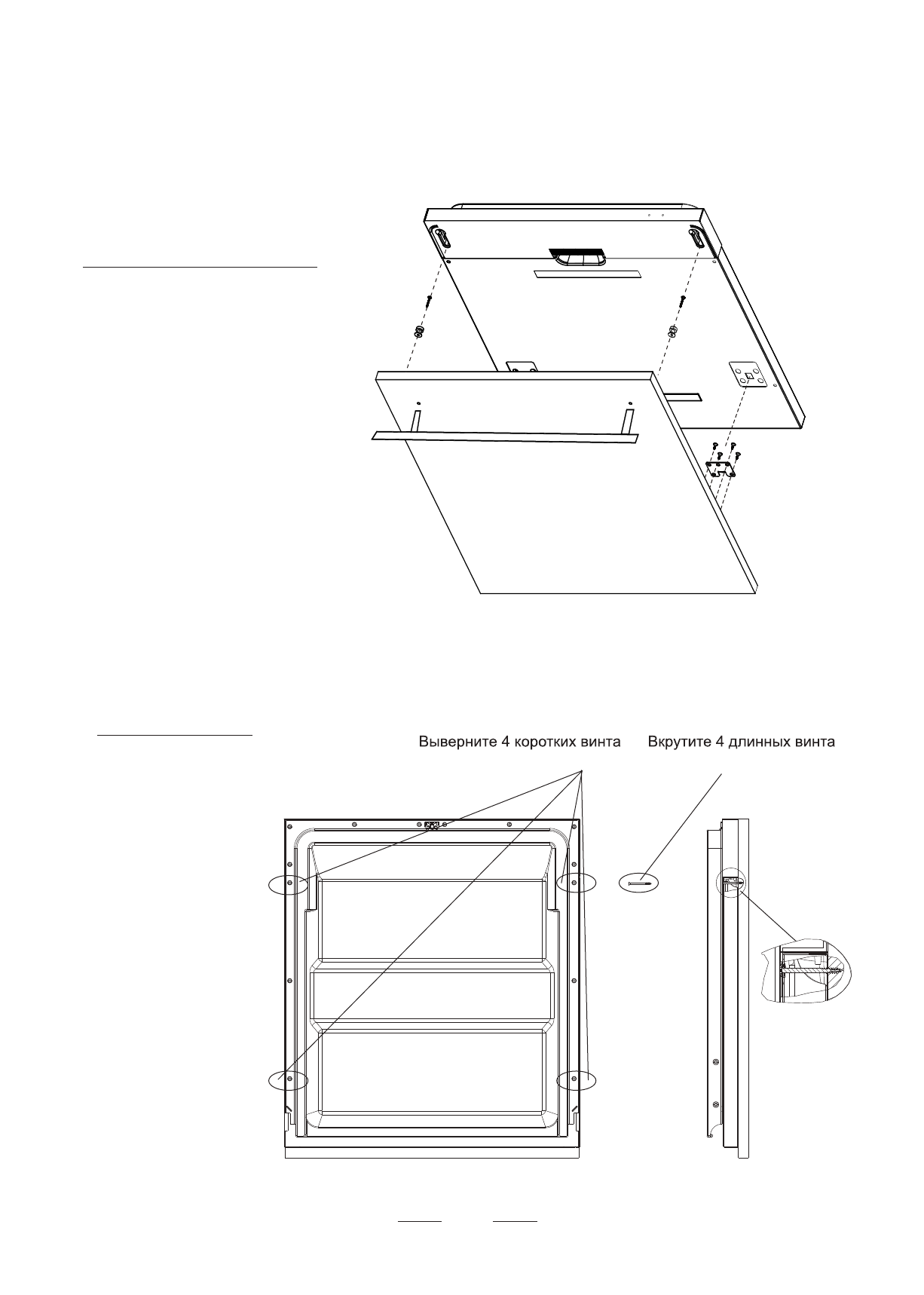 Выверните 4 коротких винта

Вкрутите 4 длинных винта