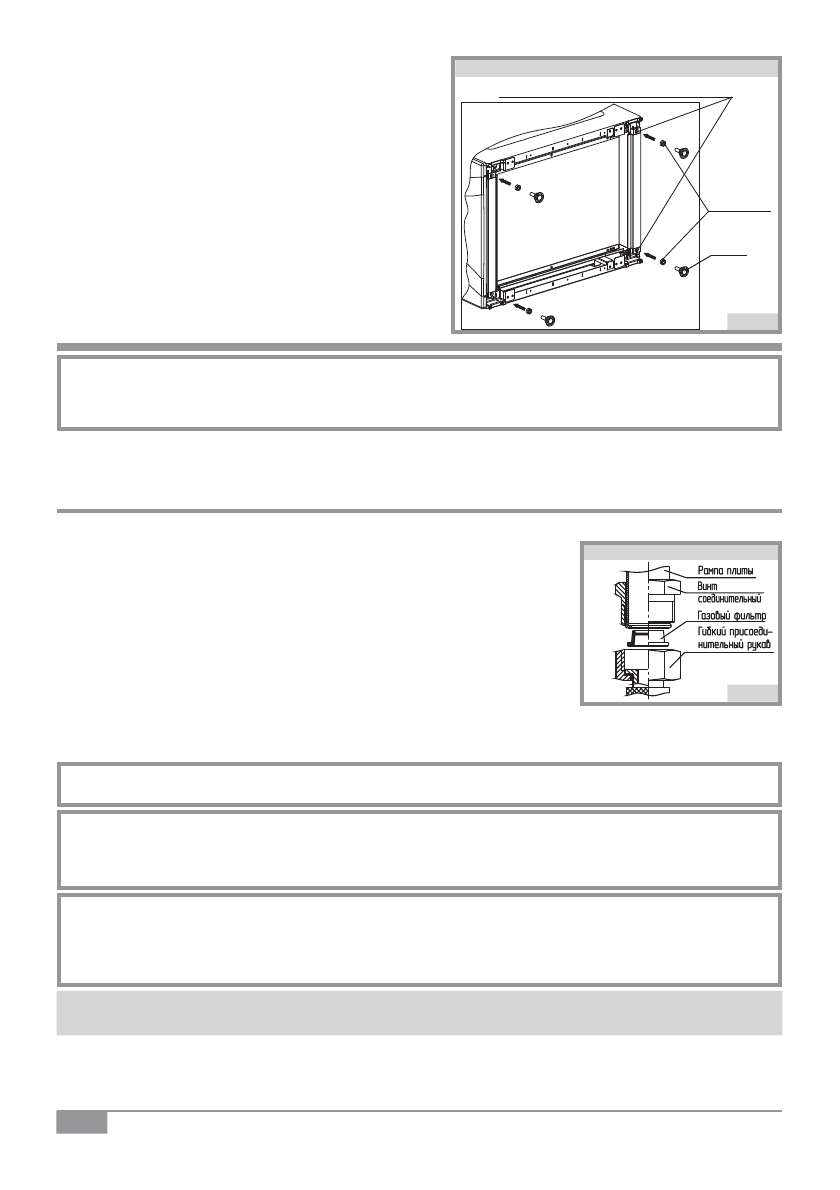 Рампа плиты
Винт соединительный
Газовый фильтр
Гибкий присоединительный рукав