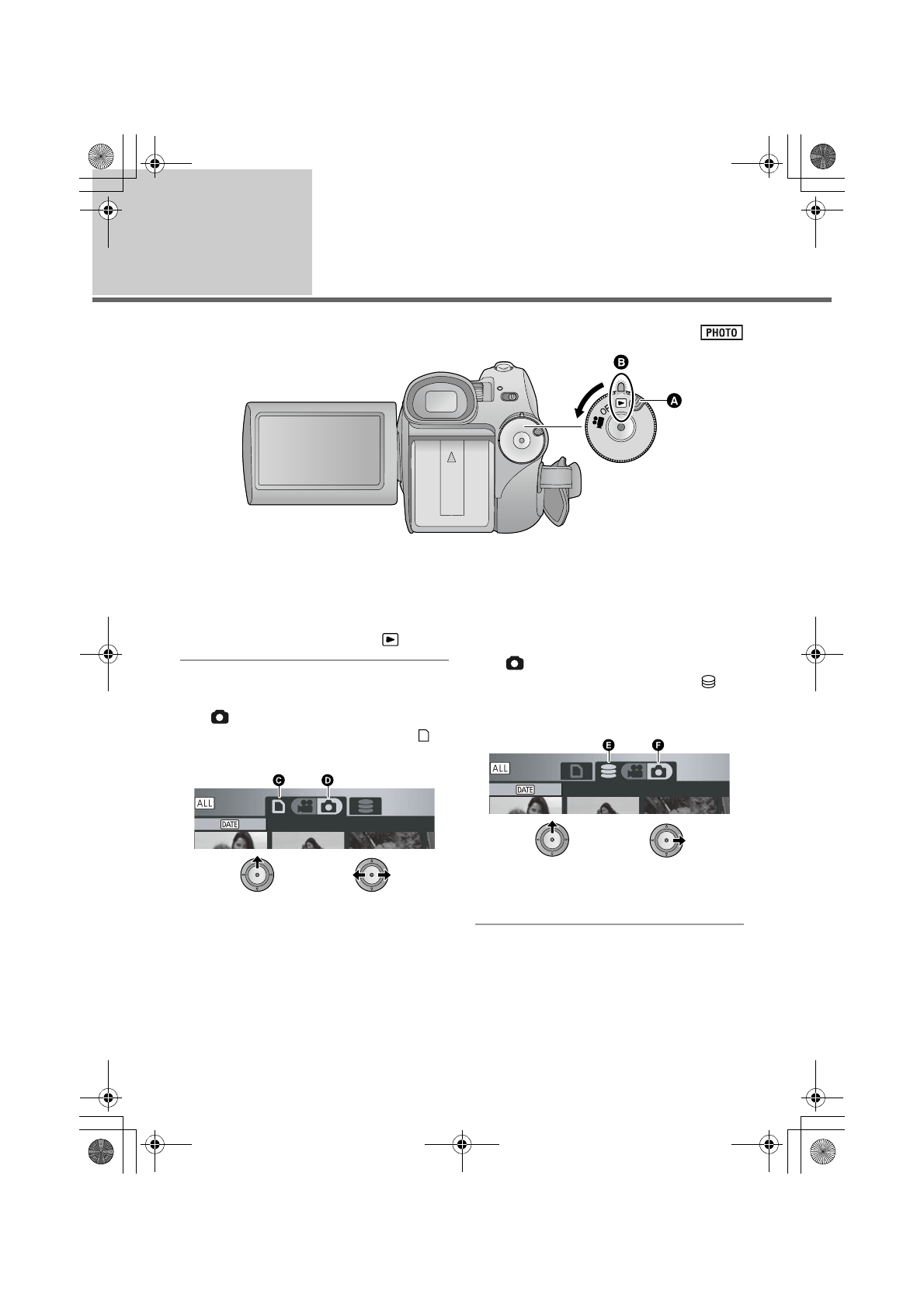 PHOTO

B

A

OFF

C D

ALL

DATE

E F

ALL

DATE