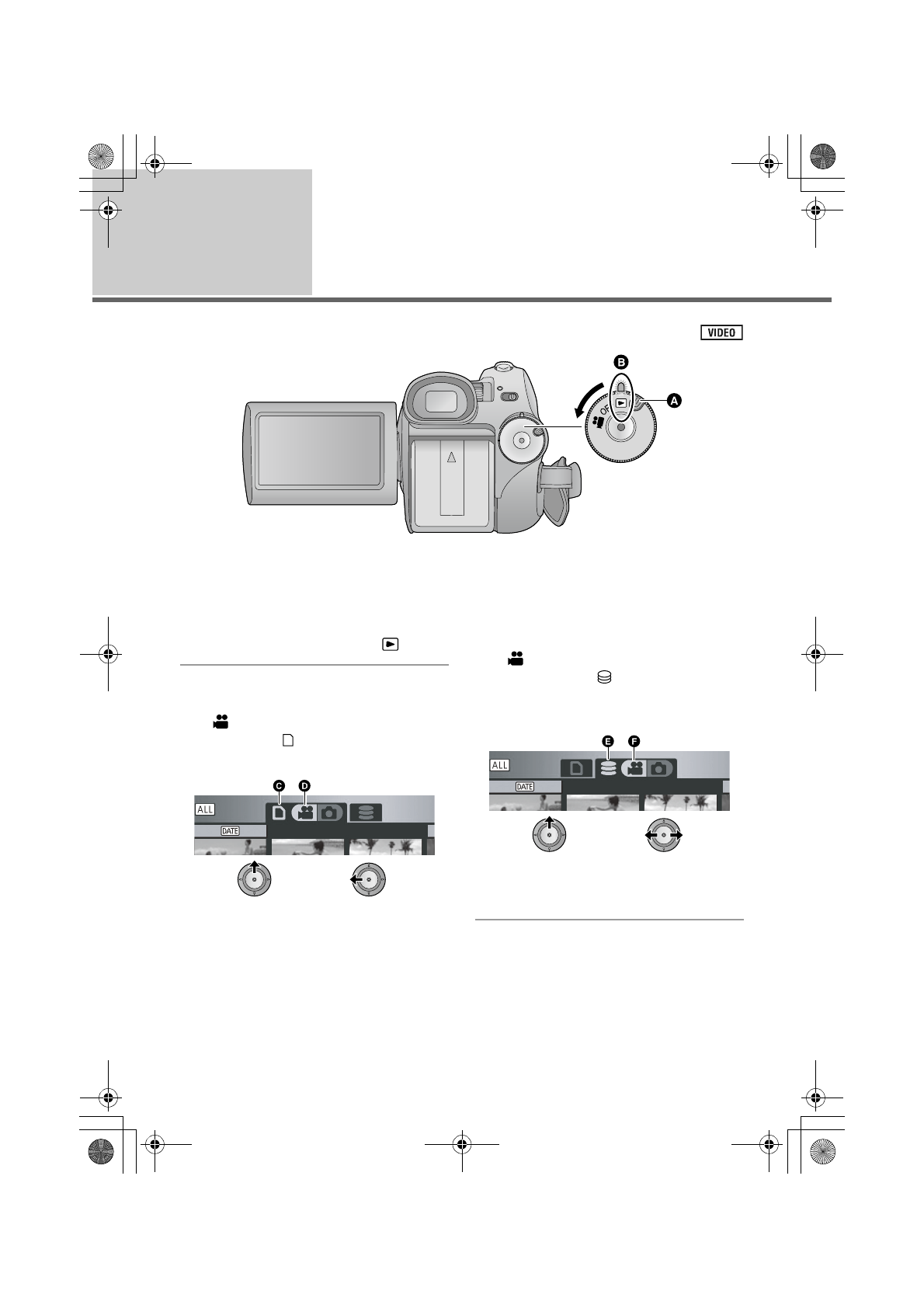 VIDEO

B

A

OFF

C D

ALL

DATE

E F

ALL

DATE