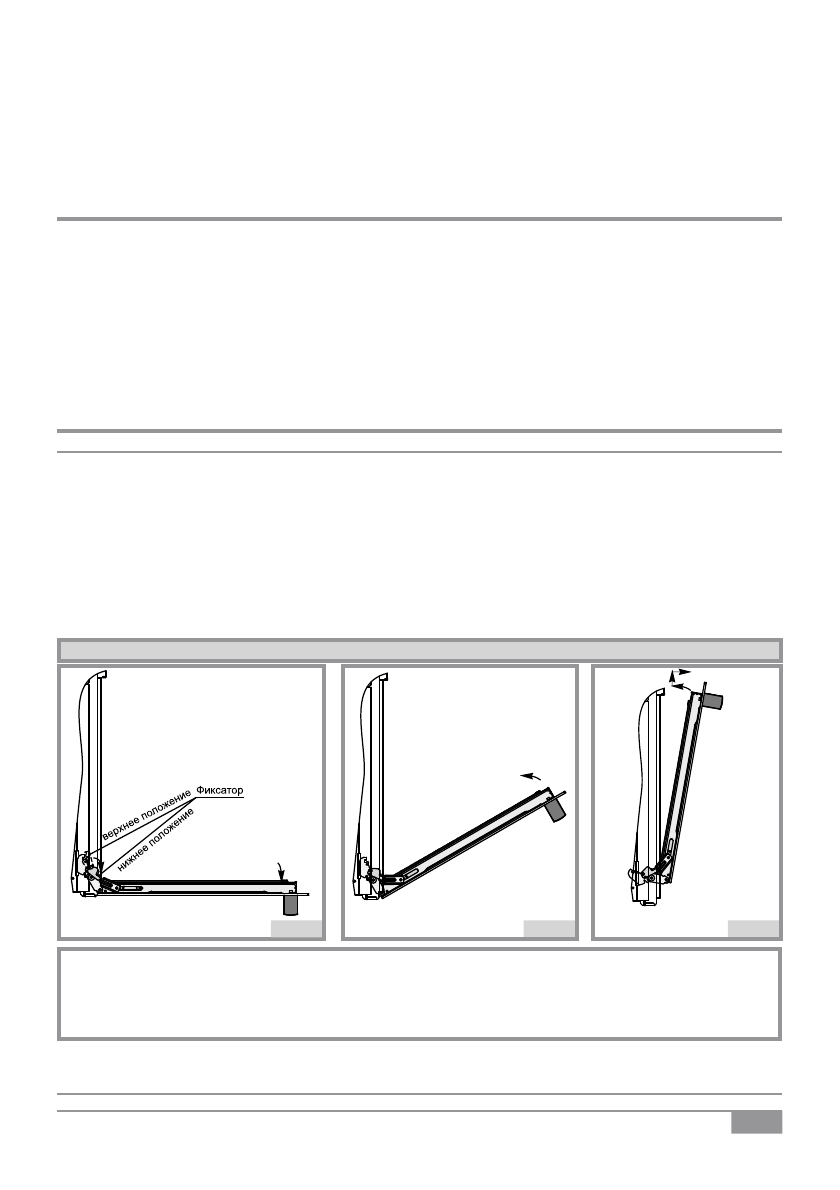 Фиксатор

верхнее положение

нижнее положение