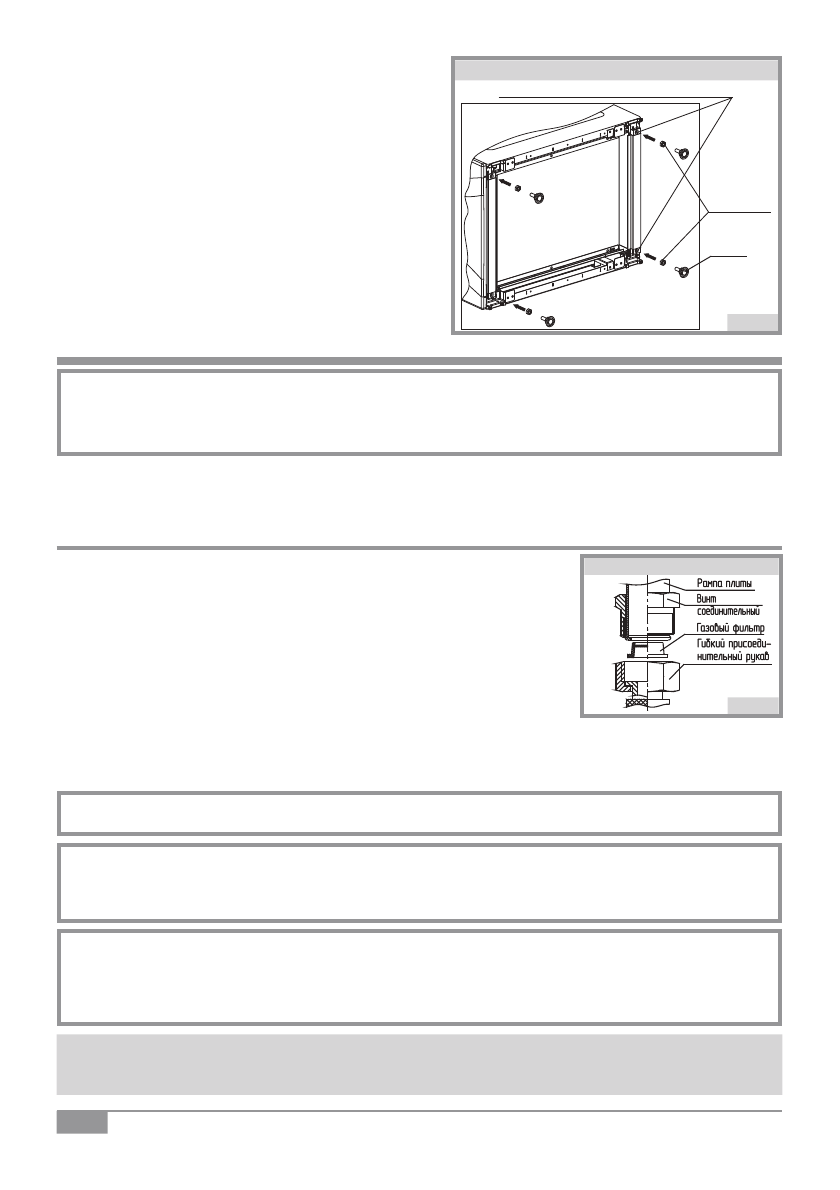 Рампа плиты
Винт соединительный
Газовый фильтр
Гибкий присоединительный рукав