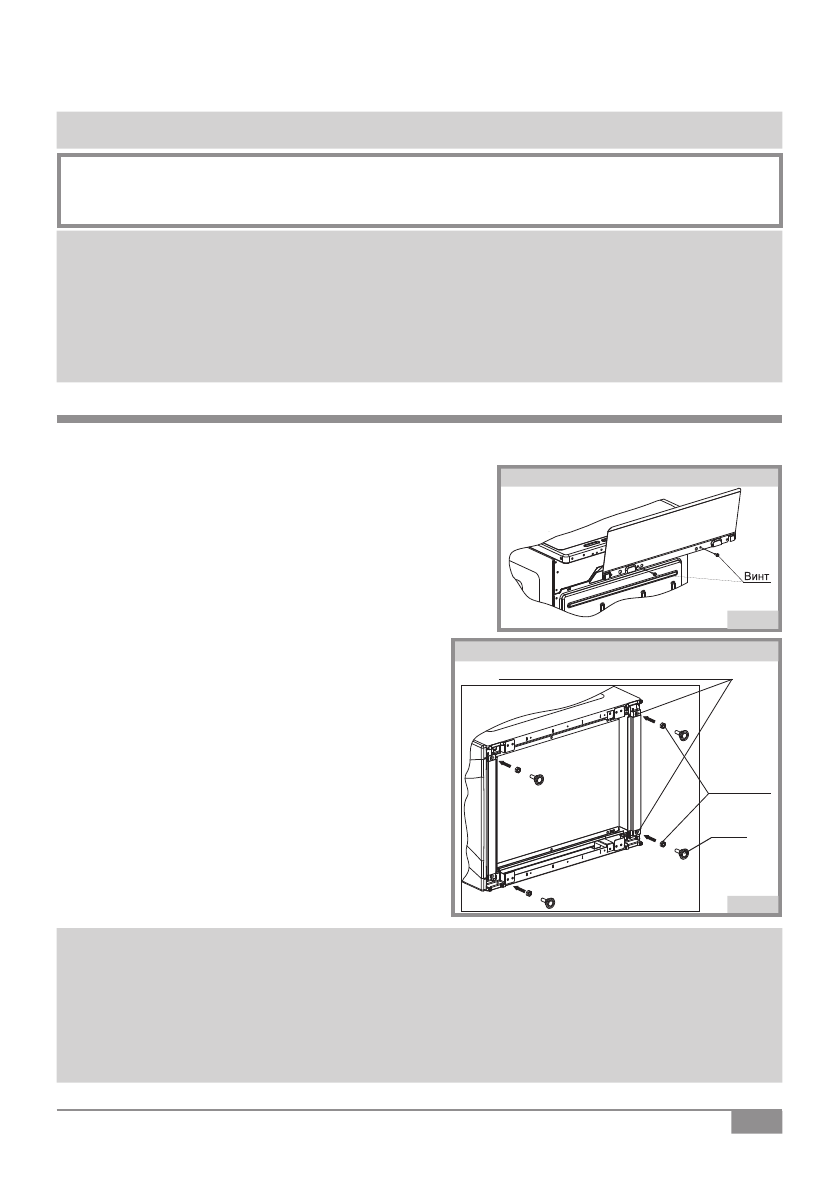 Винт