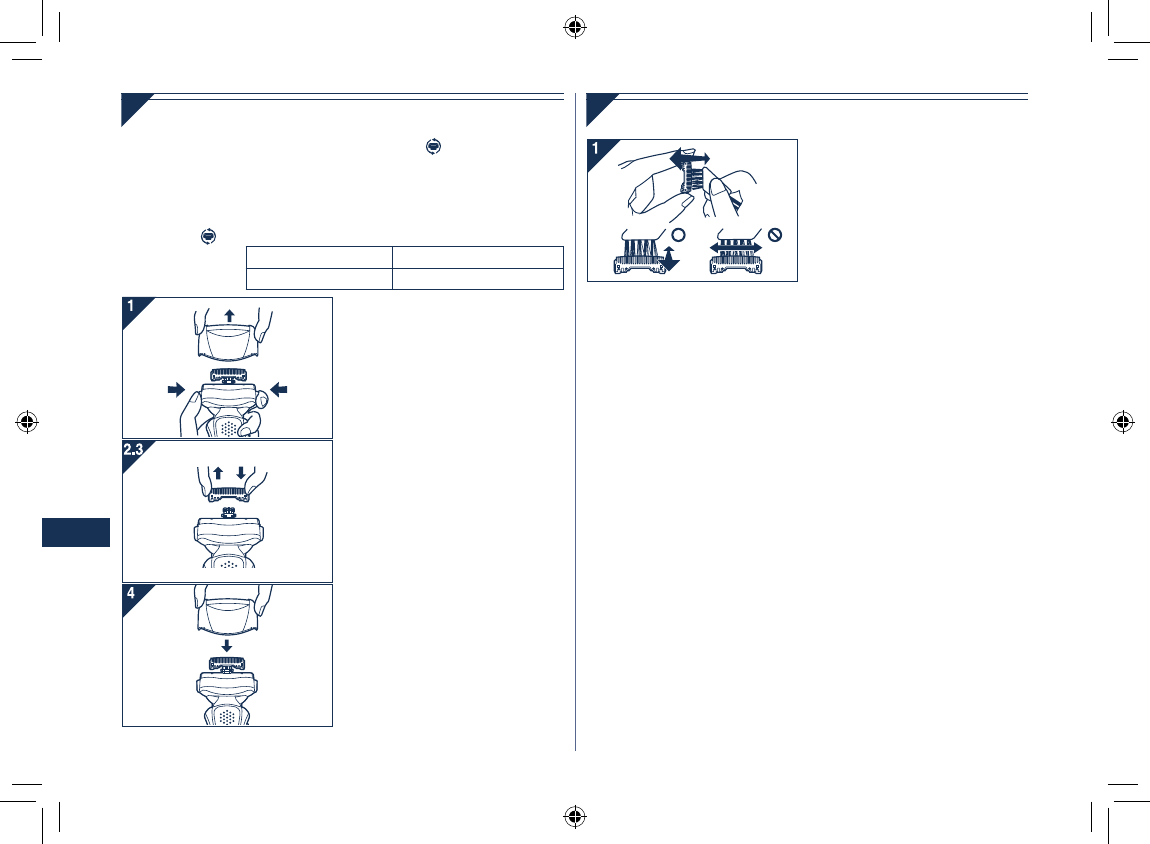 1

2.3

4

1