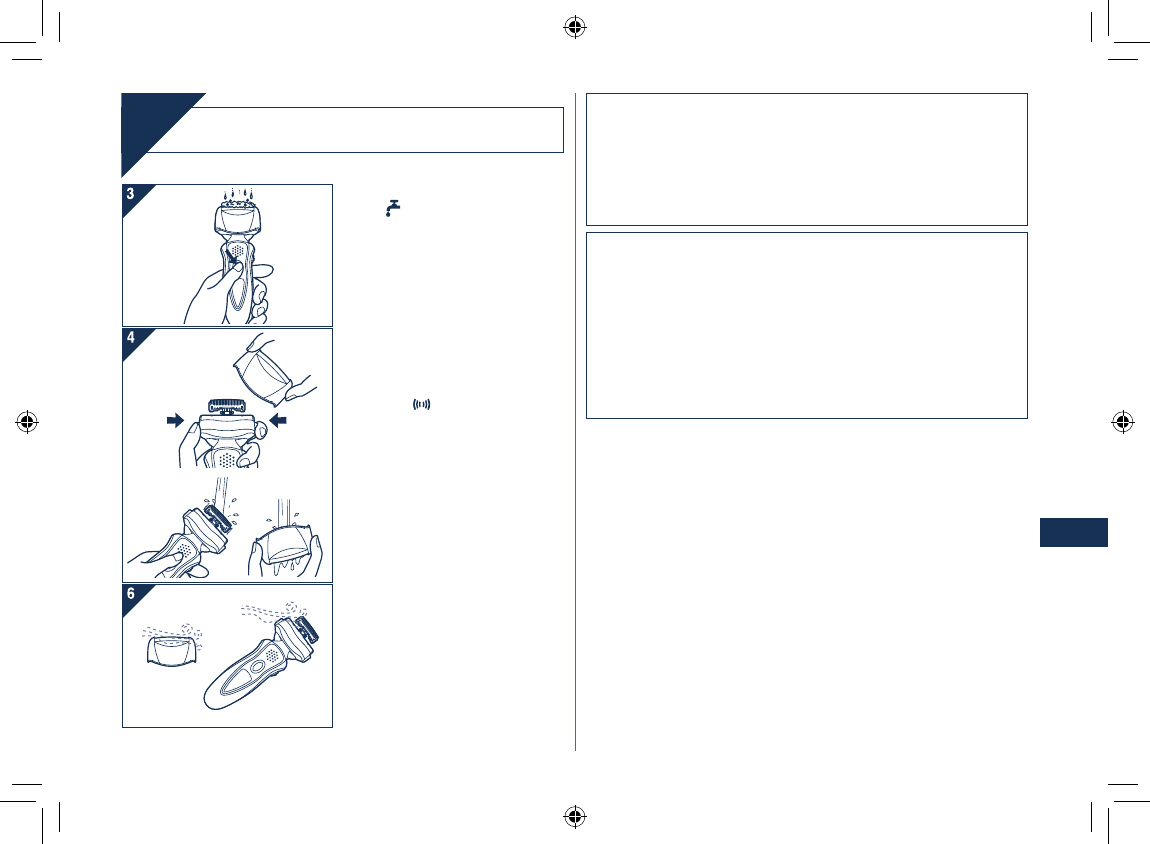 3

4

6