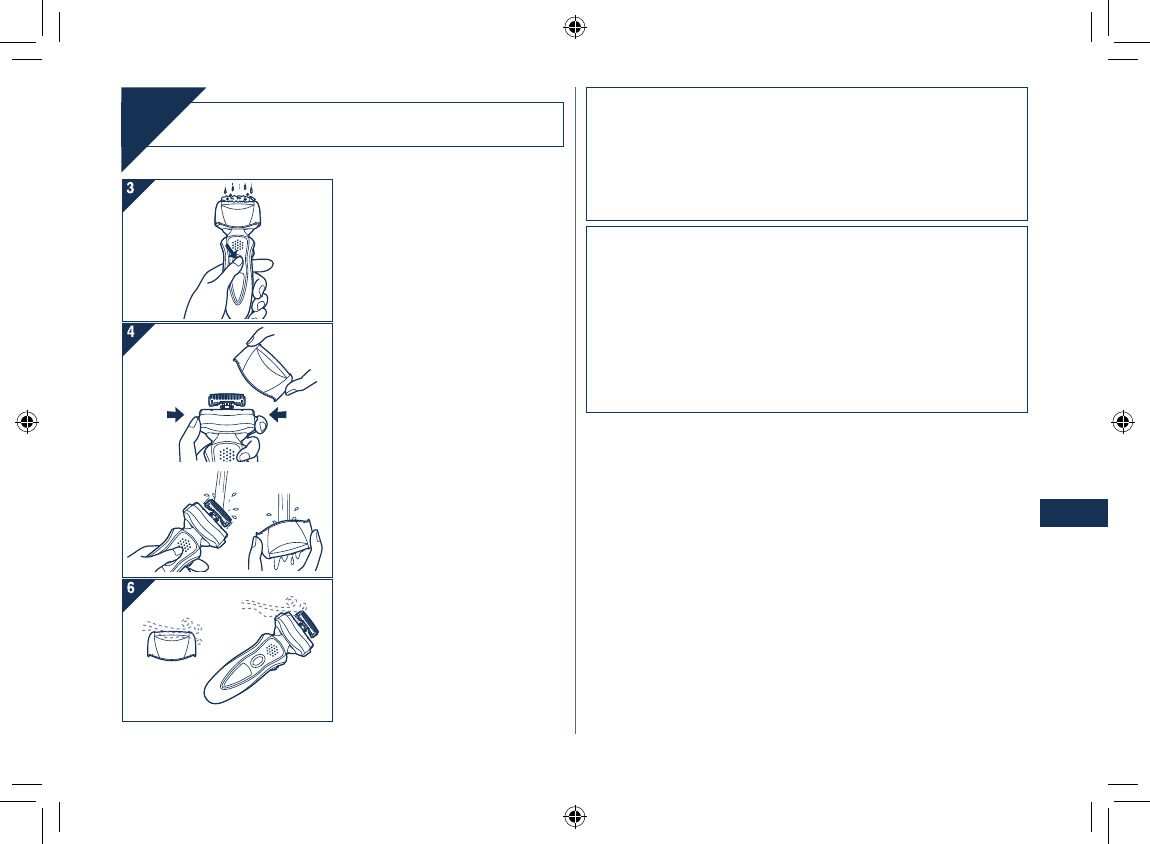 3

4

6