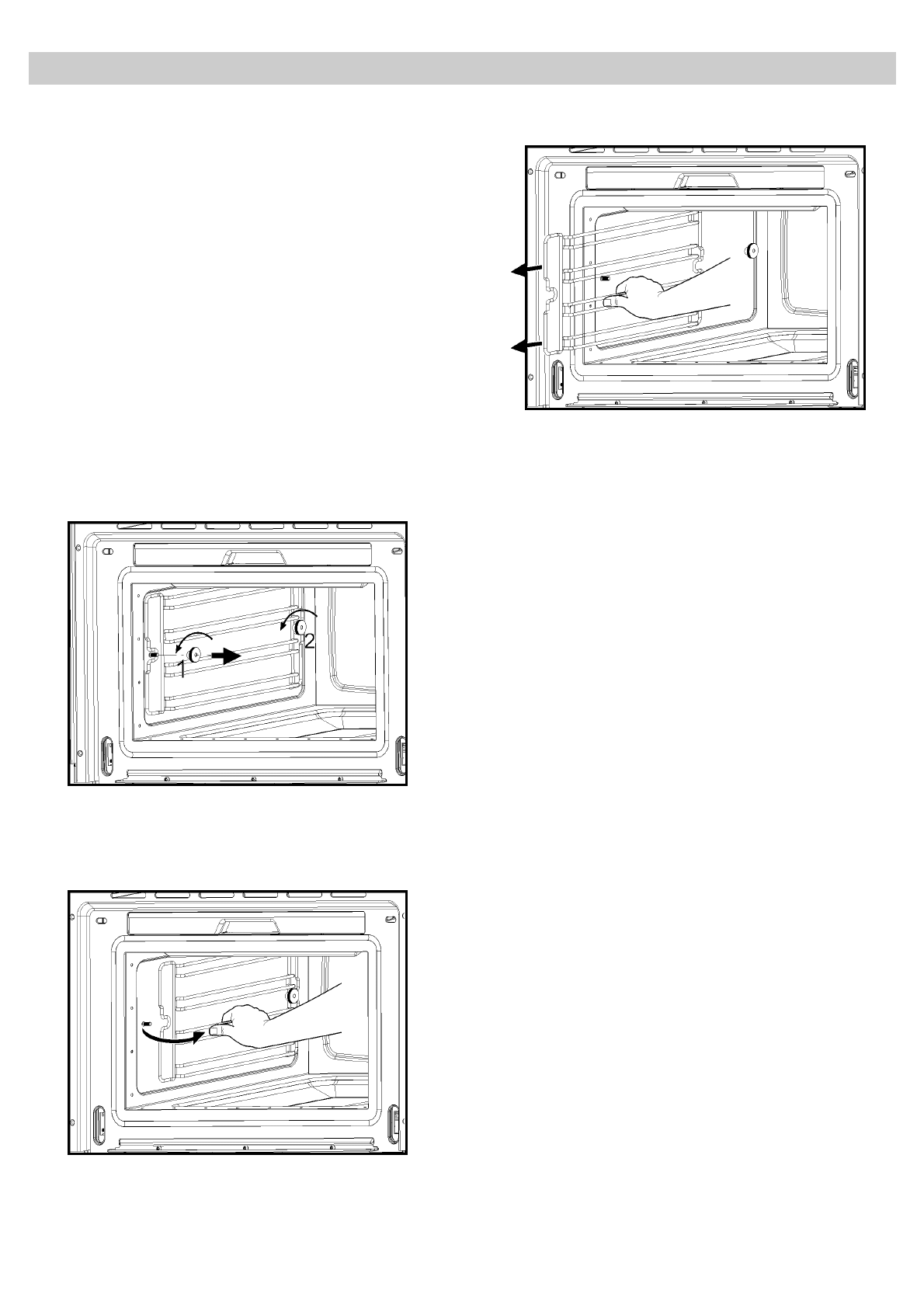 1

2