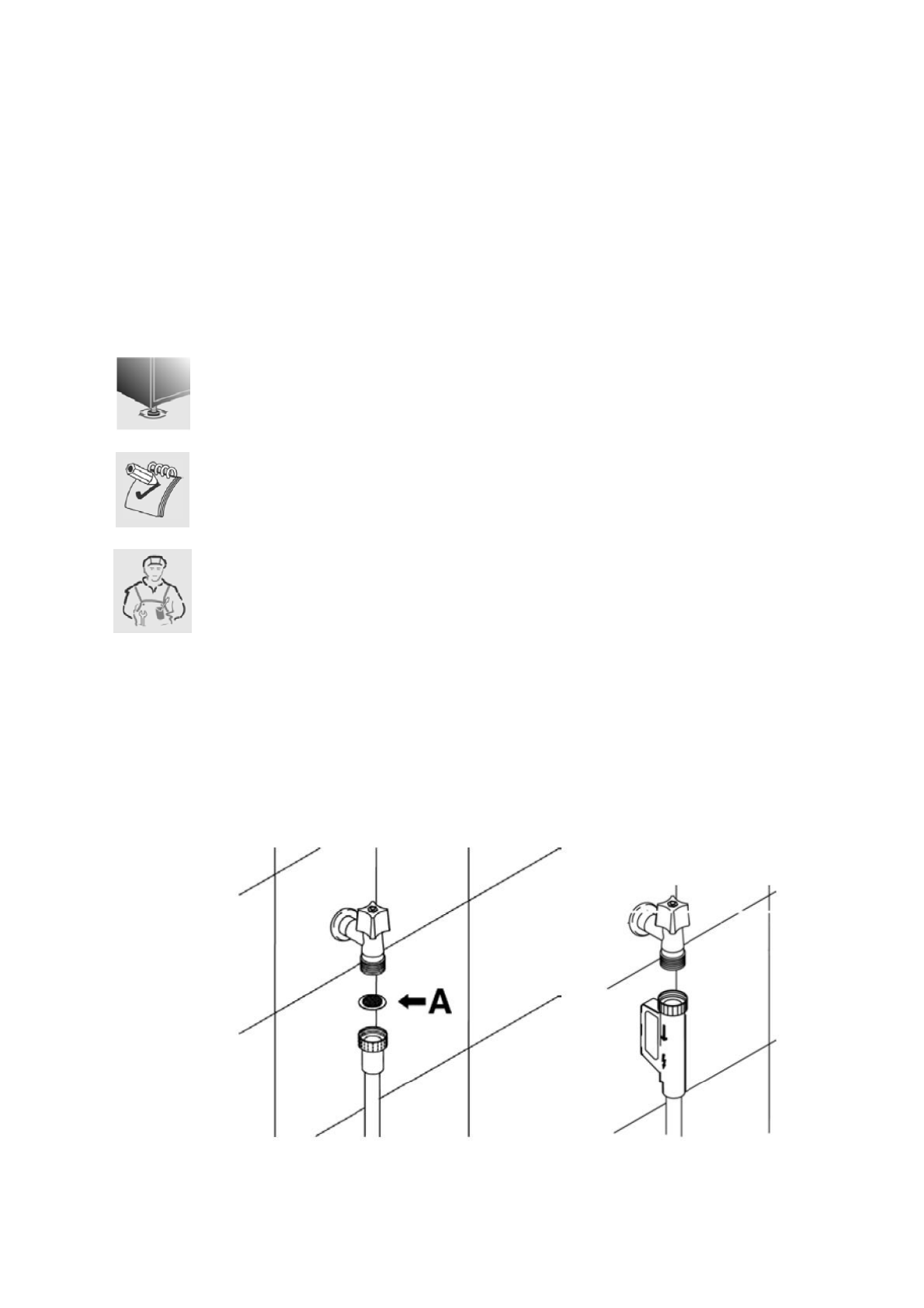 A