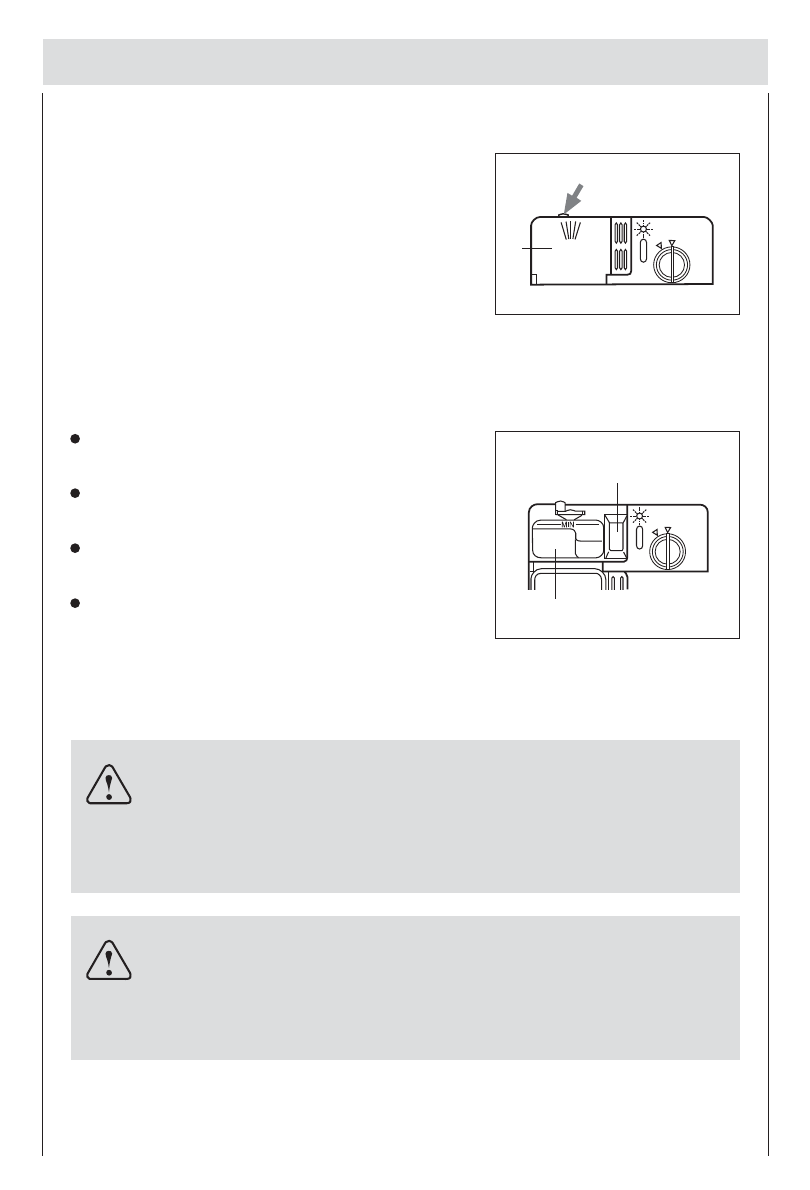 MIN