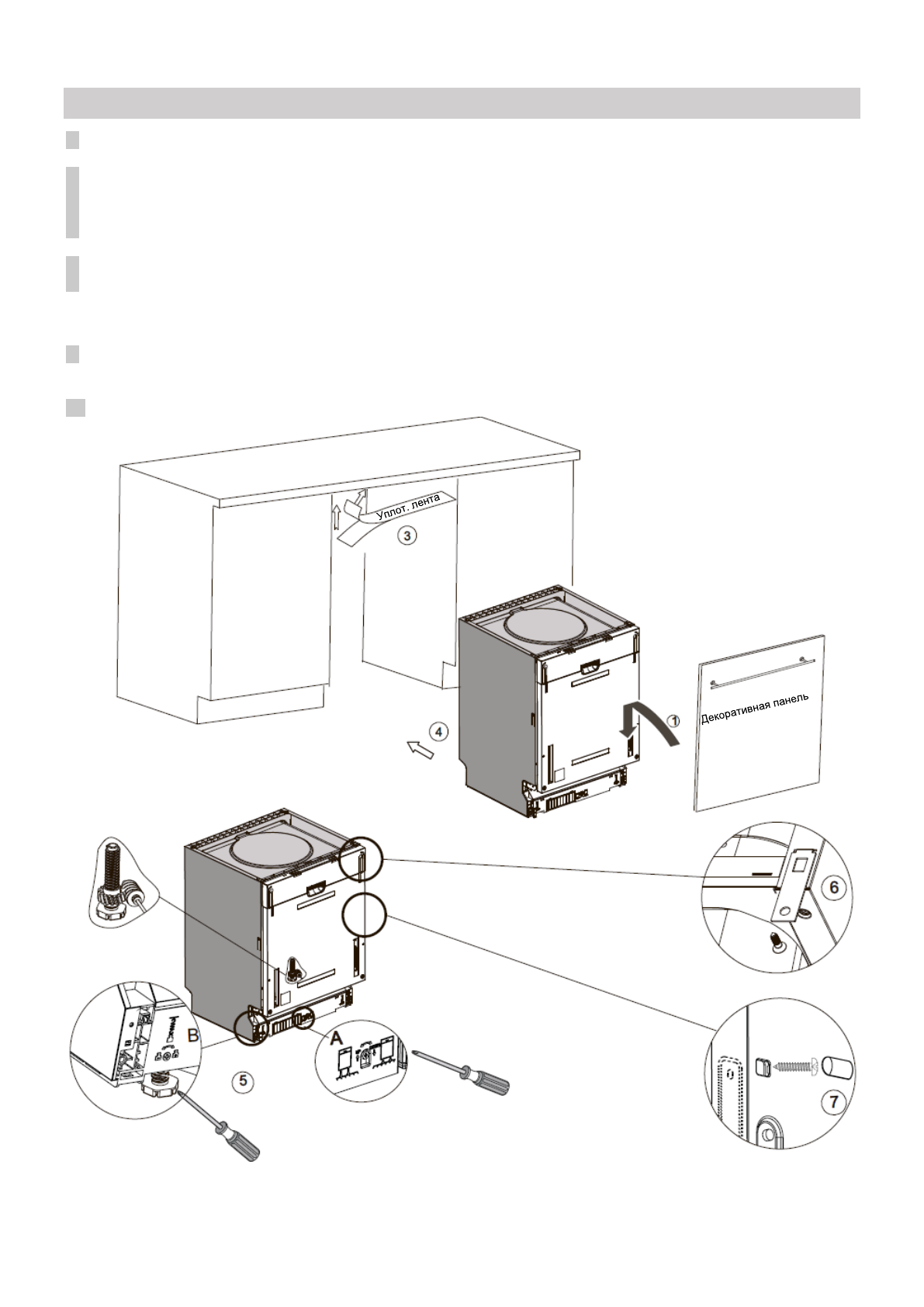 Уплот. лента

3

Декоративная панель

1

4

6

B

A

5

7