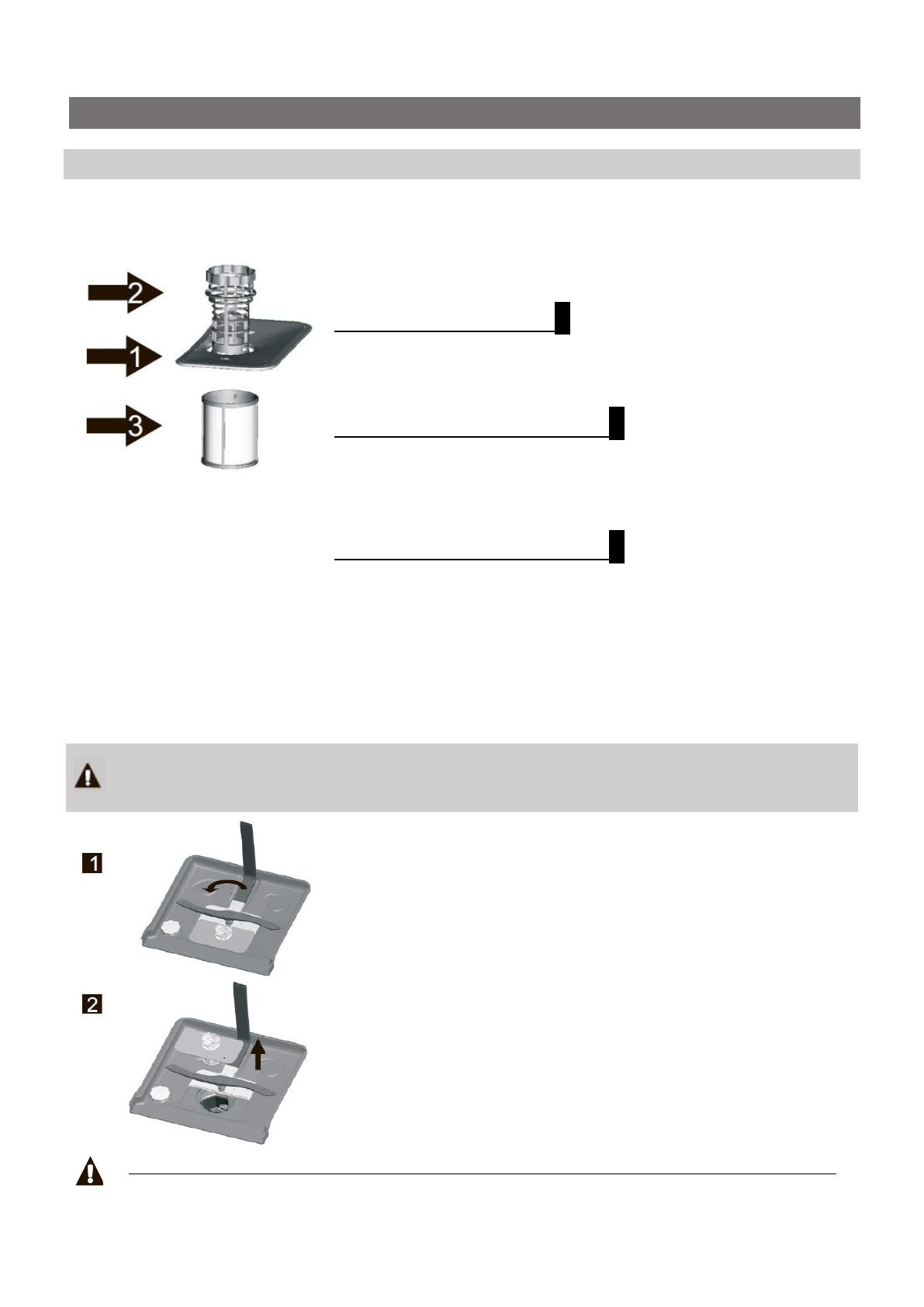 2

1

3

1

2