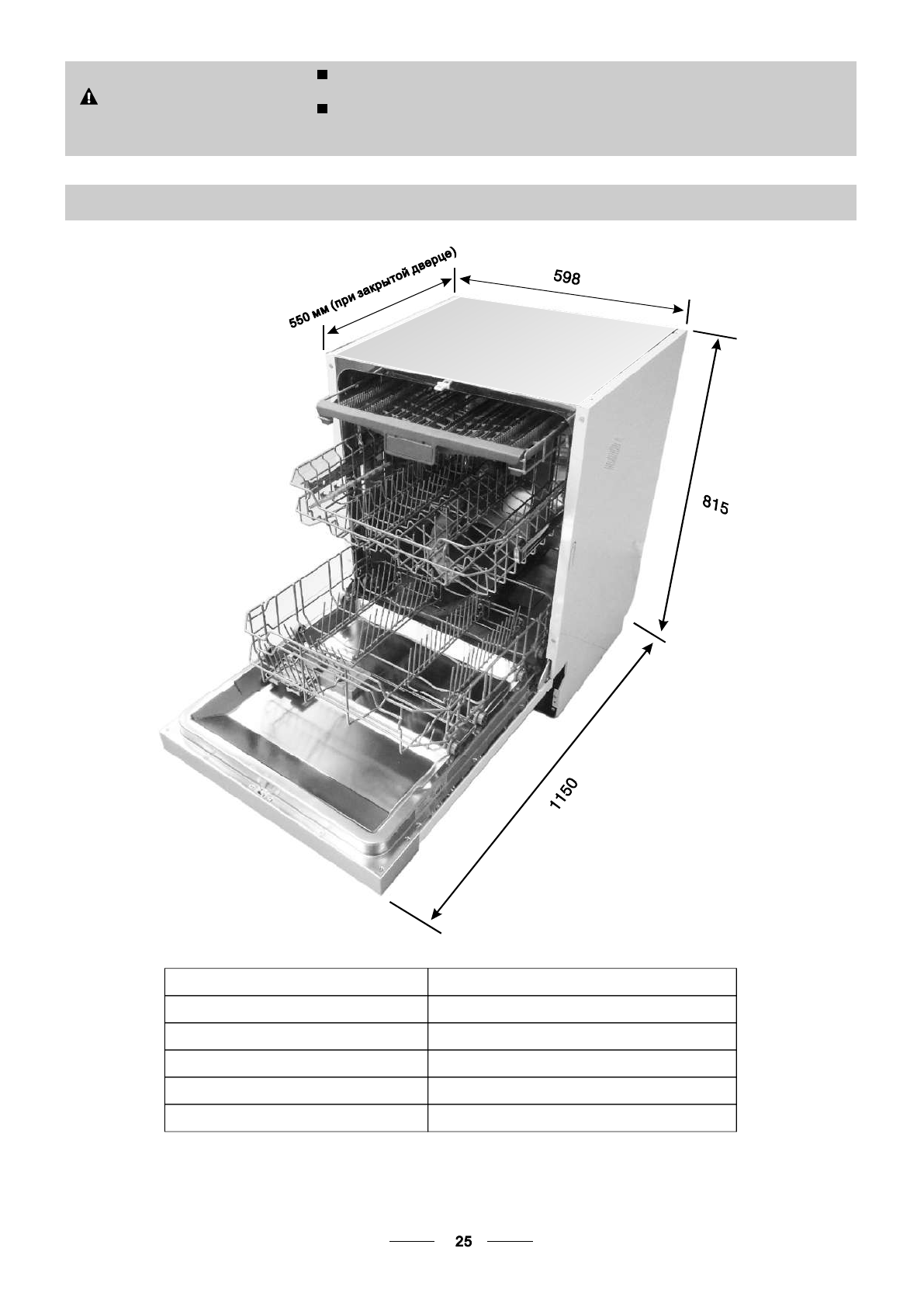 550 мм (при закрытой дверце)

598

815

1150

25