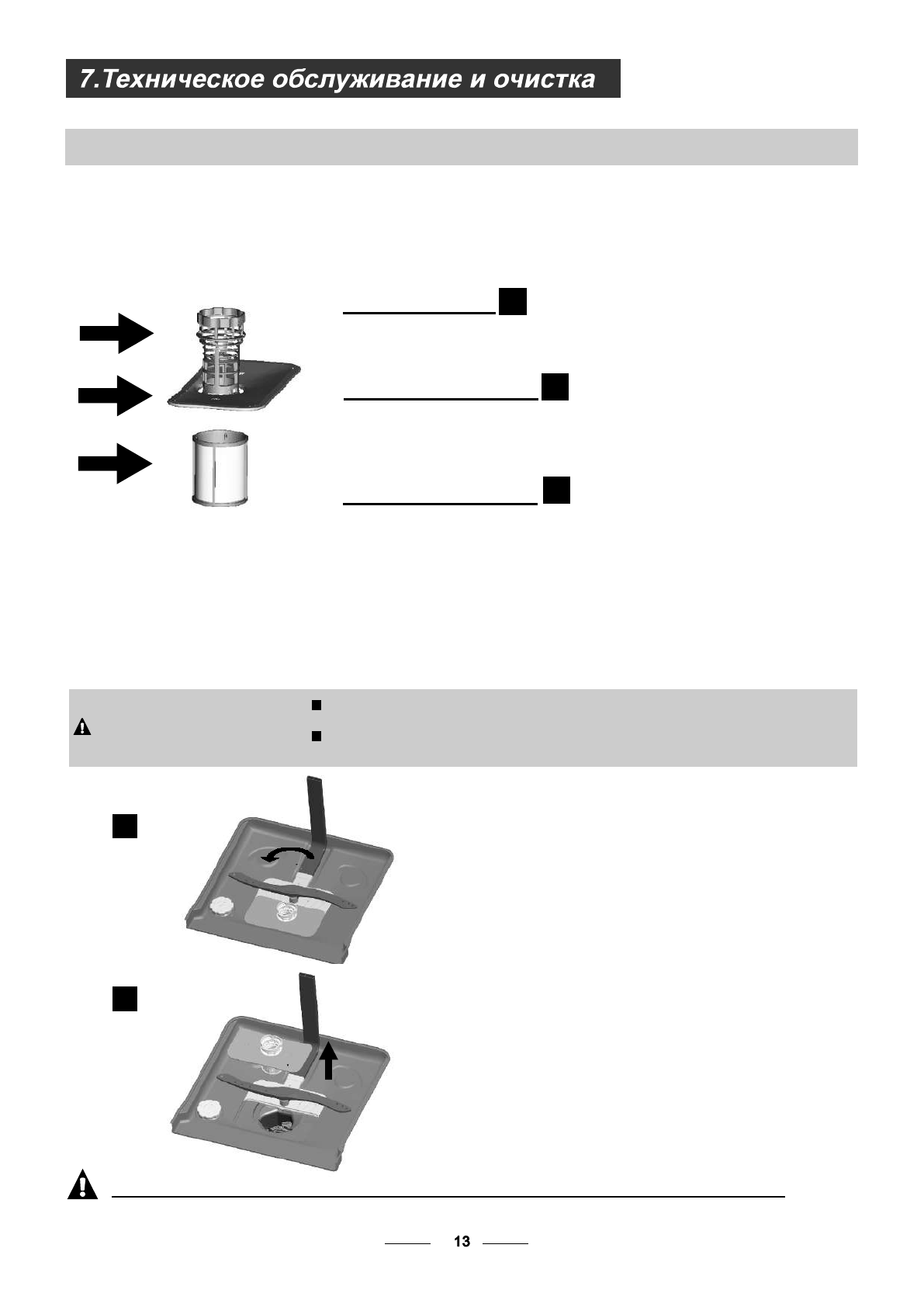 7.Техническое обслуживание и очистка

13