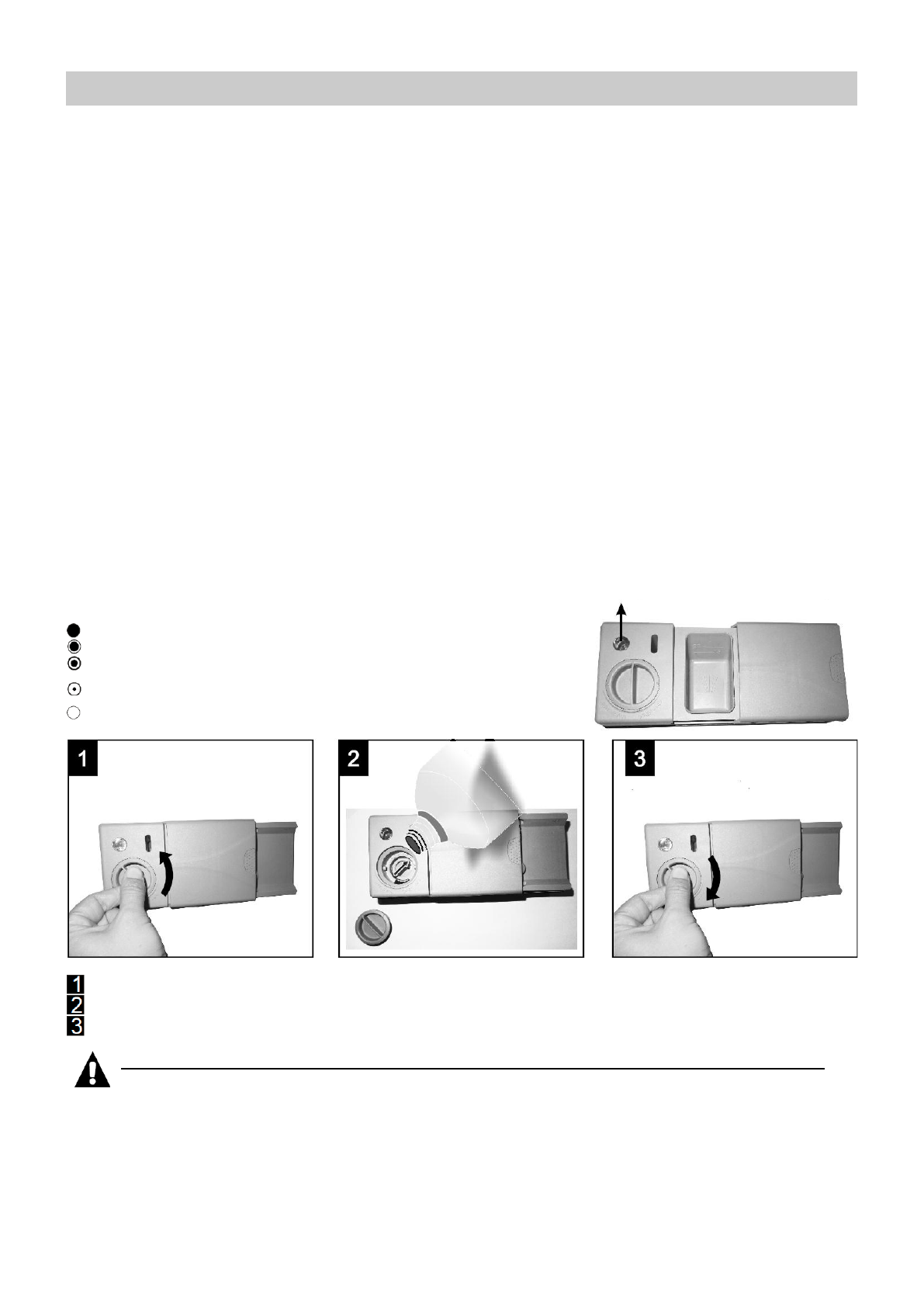 1

2

3

1
2
3