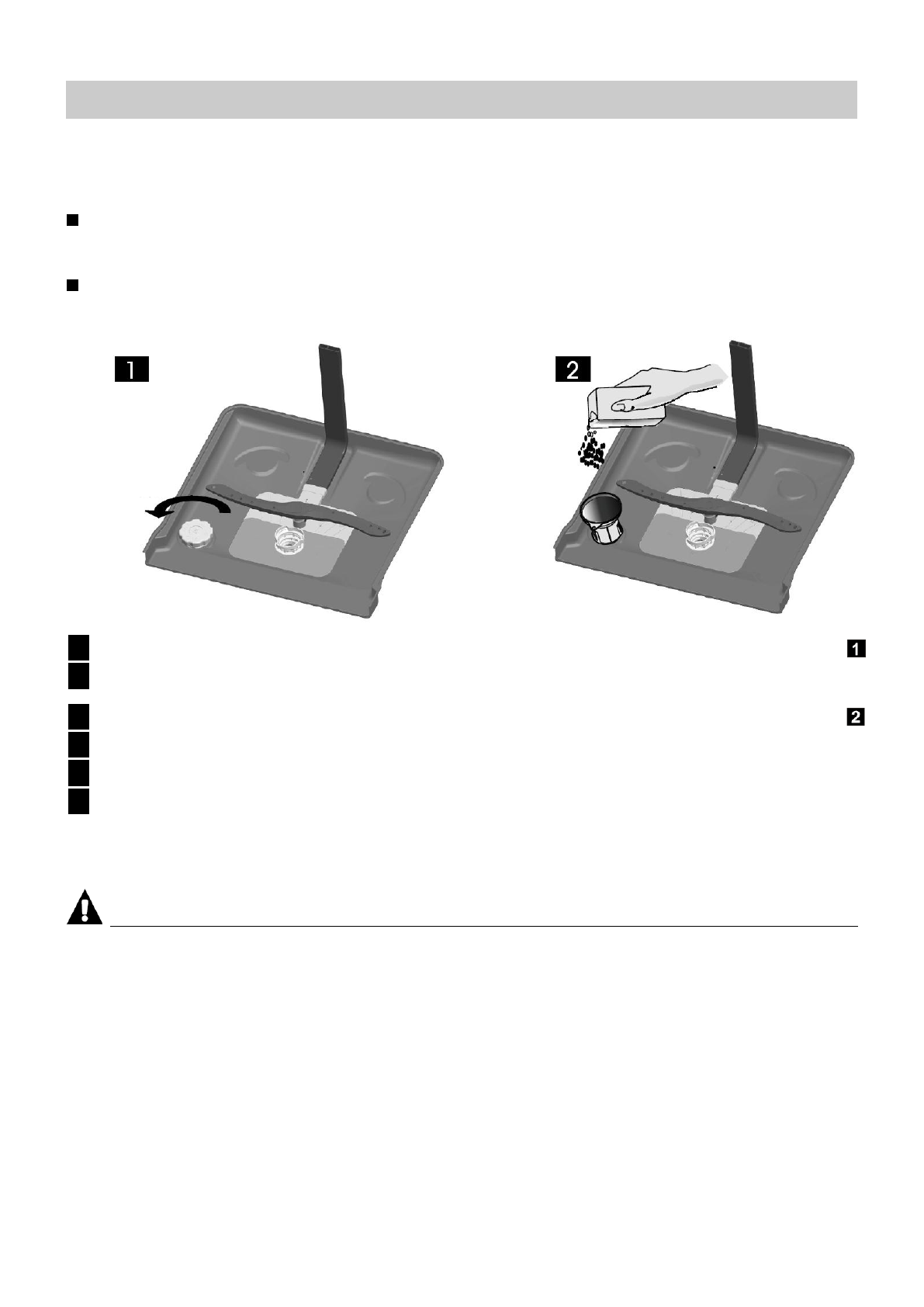 1

2

1

2