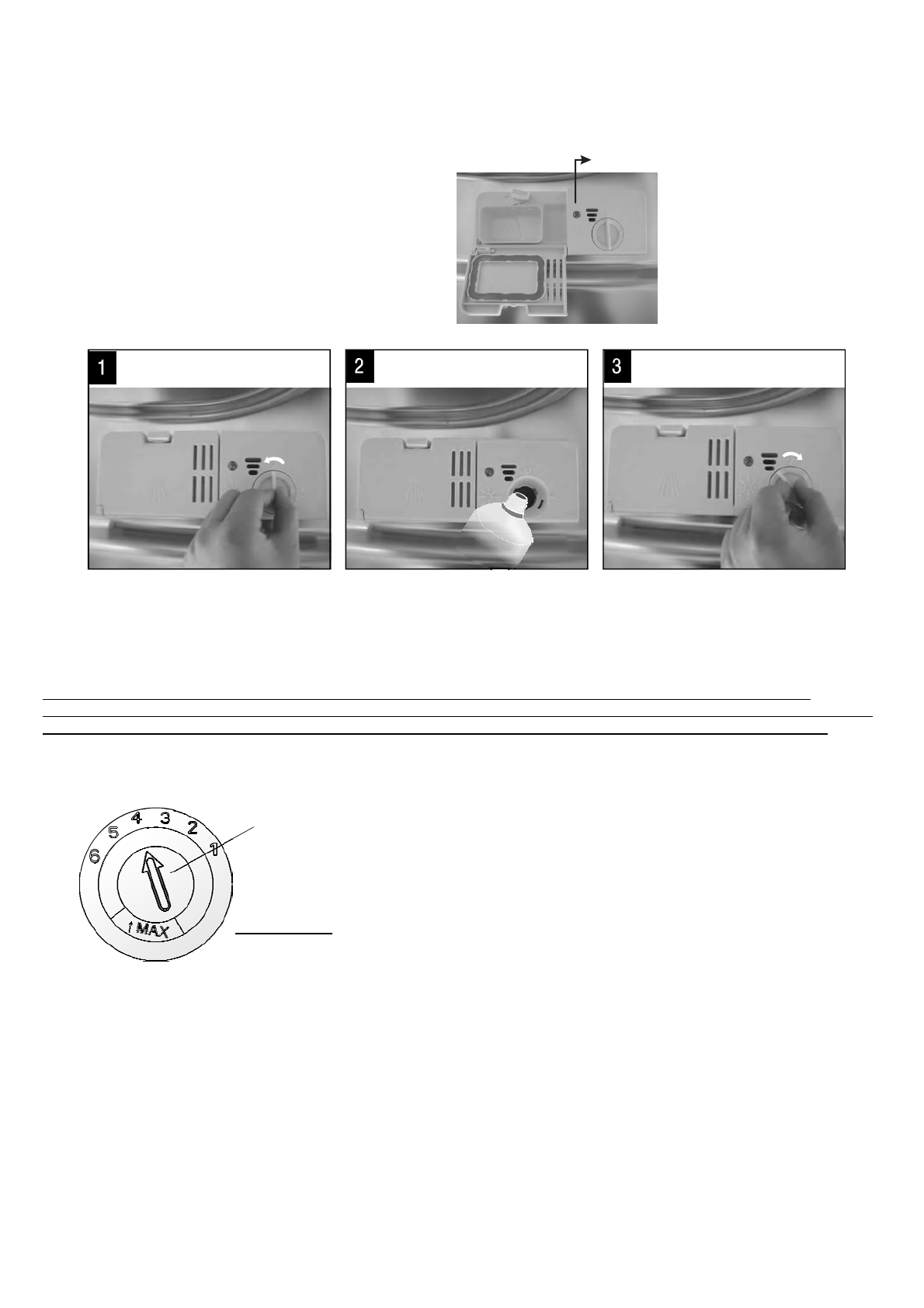 1

2

3

6 5 4 3 2 1

MAX