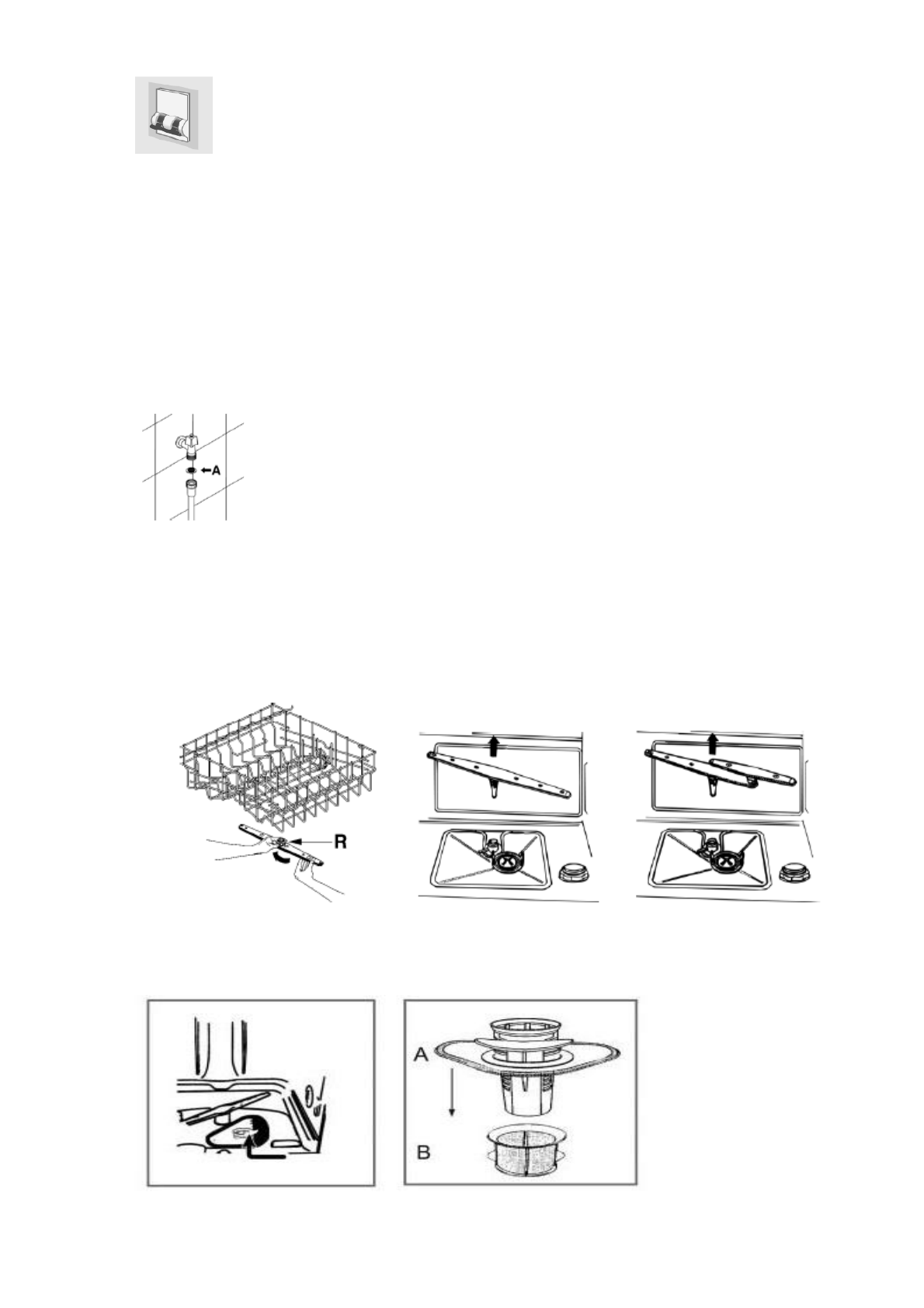 A

R

A

B