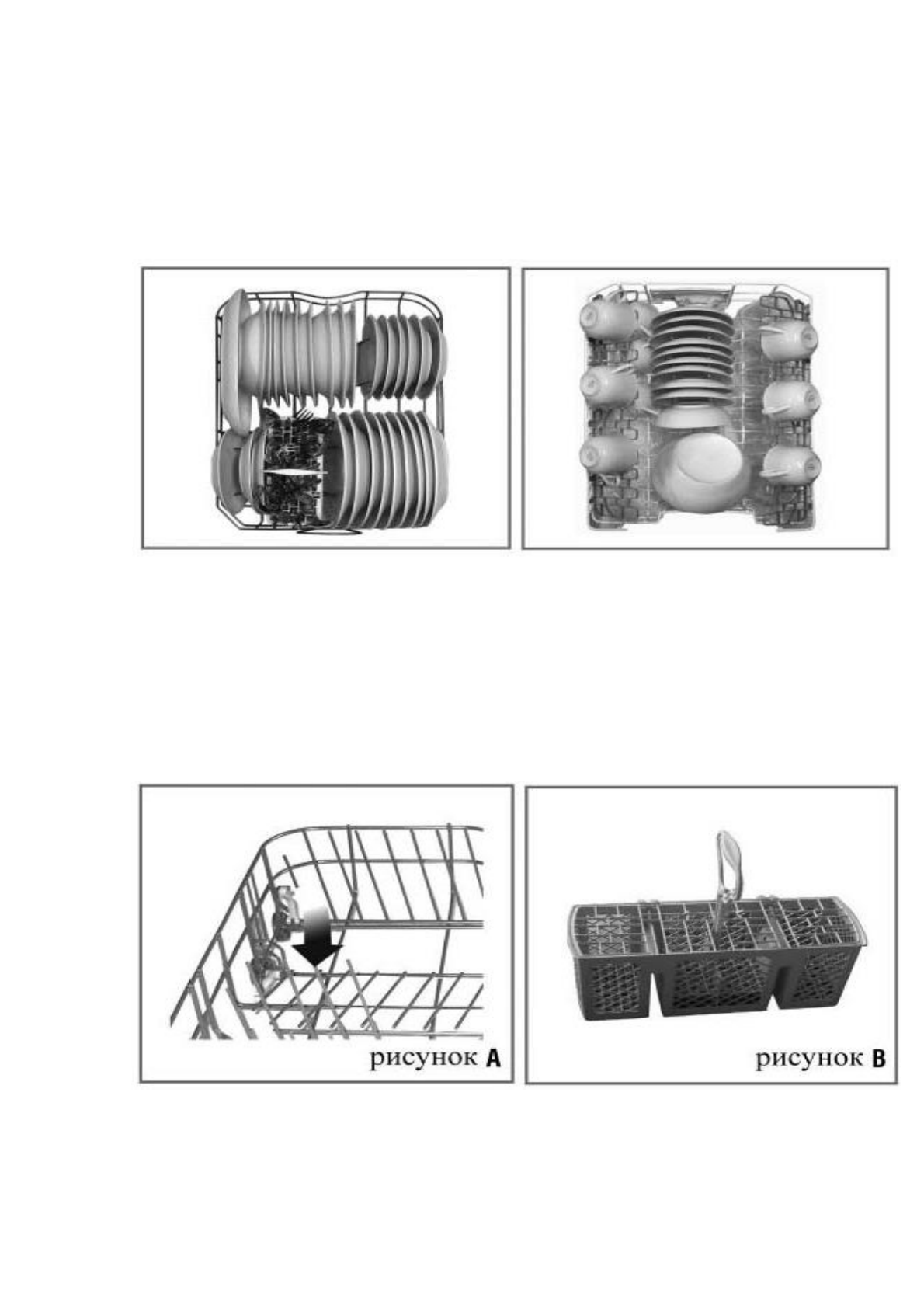 рисунок A

рисунок B