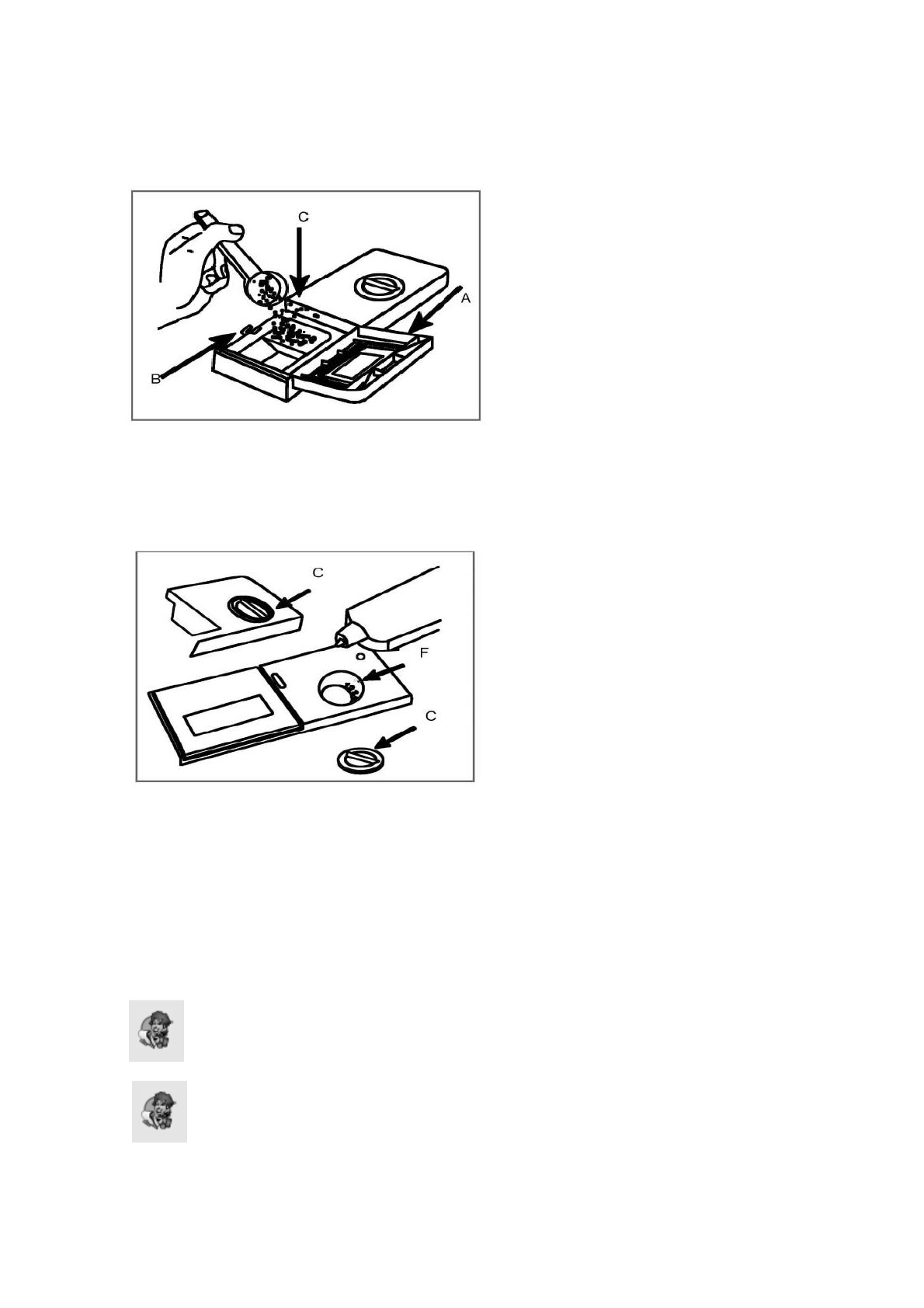 C
A
B

C
F
C