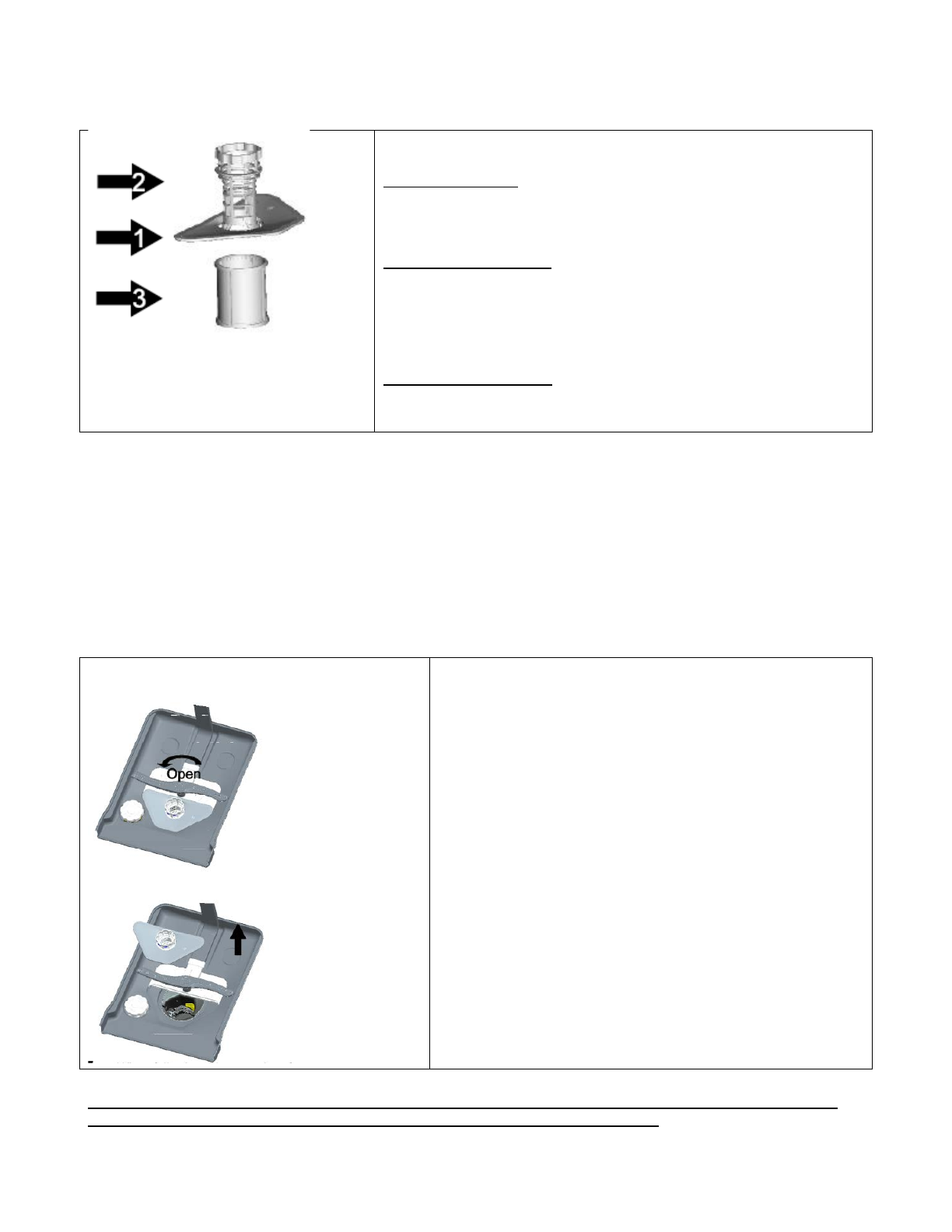 2
1
3

Open