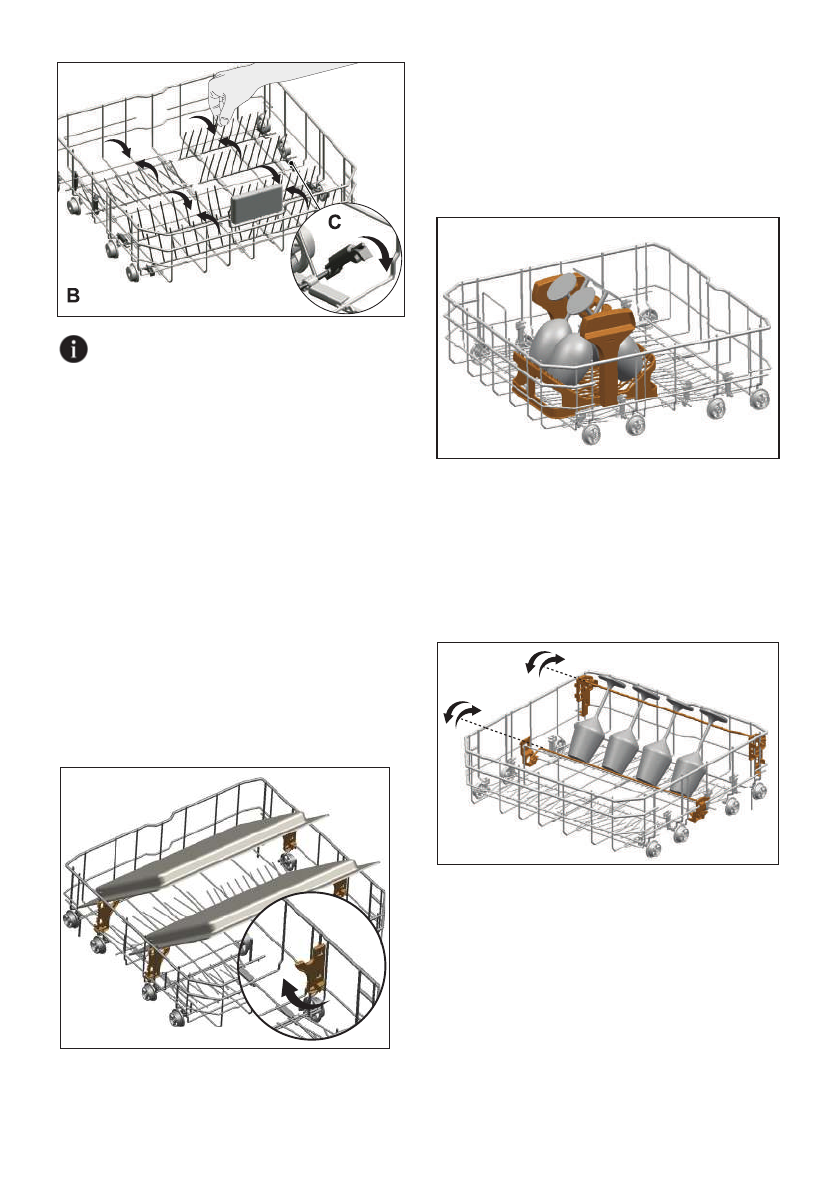 C

B