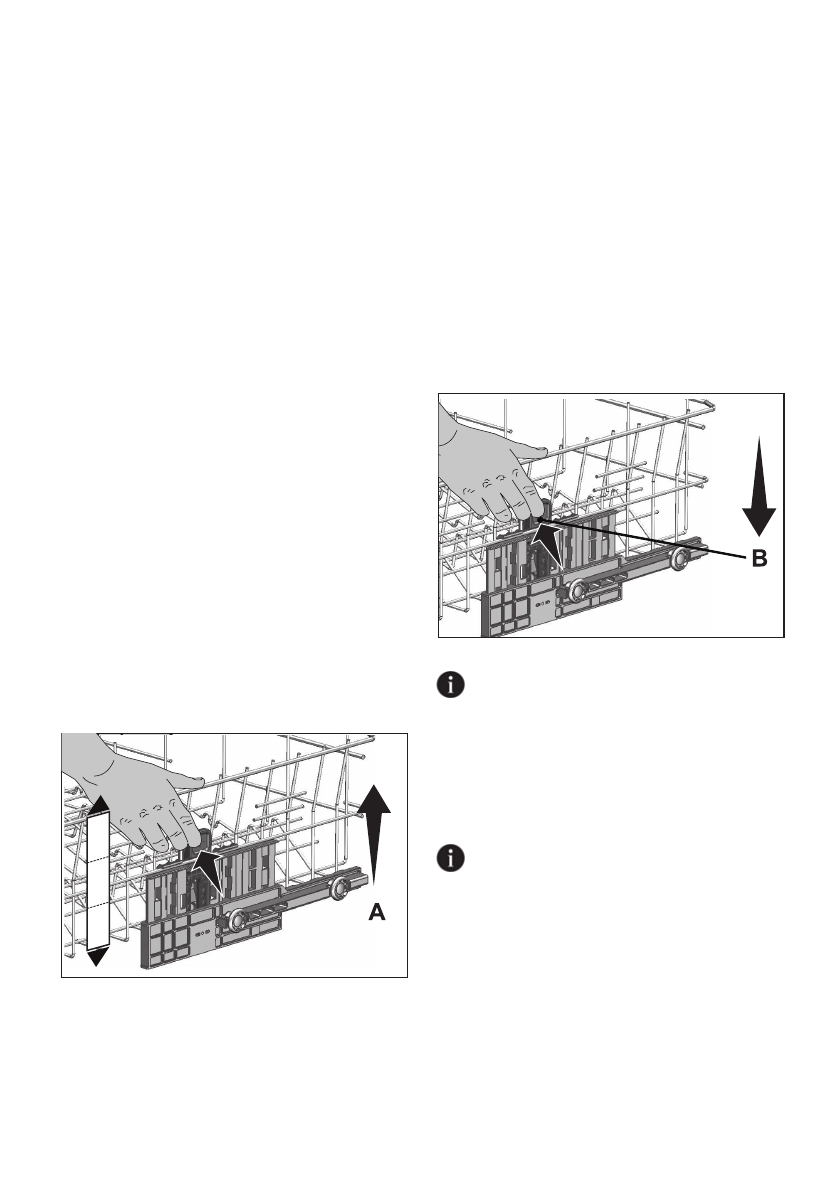 B

A