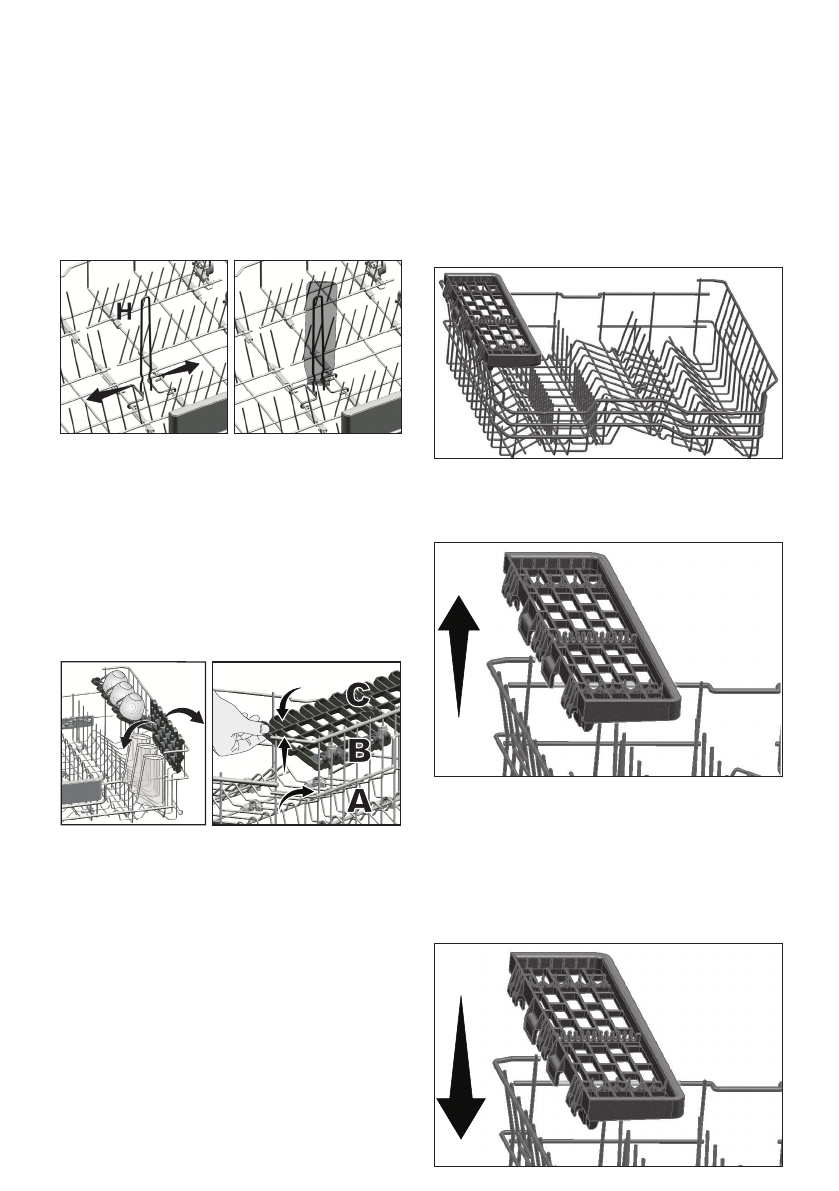 H

C
B
A