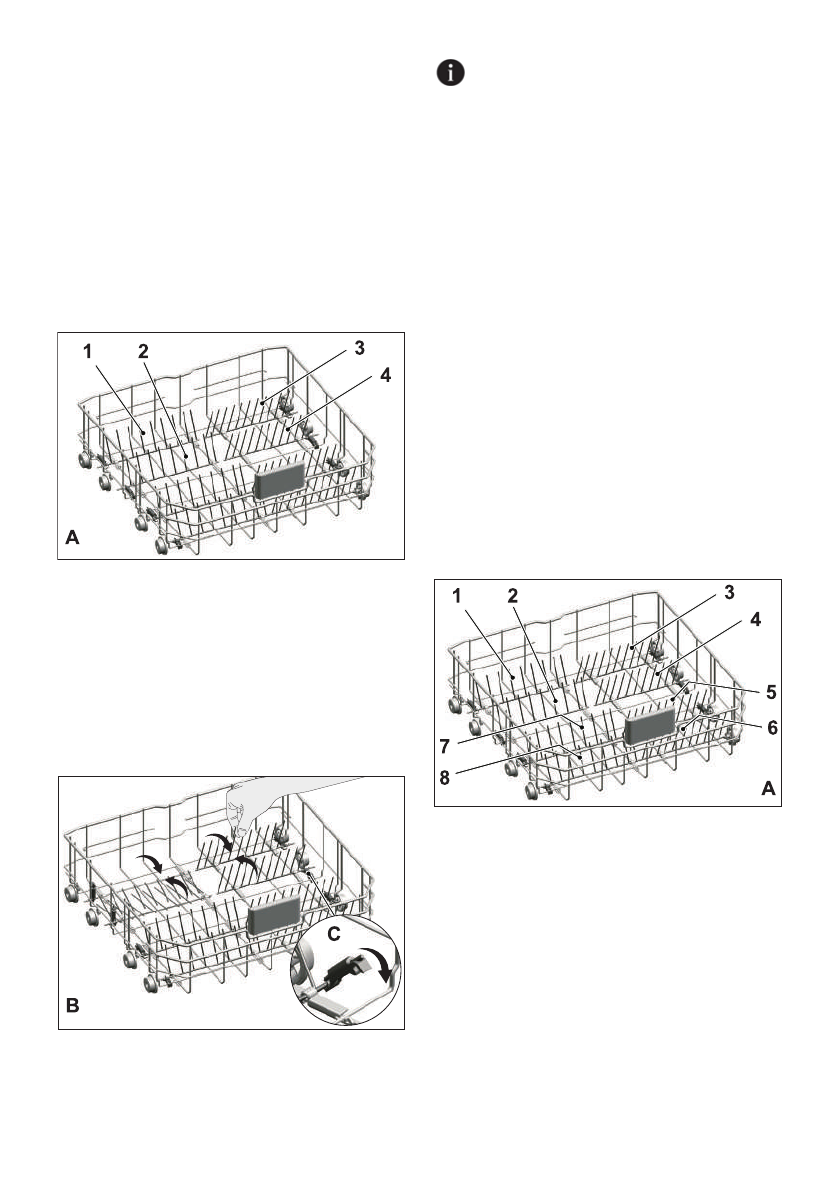 1
2
3
4
A

B
C

1
2
3
4
5
6
7
8
A