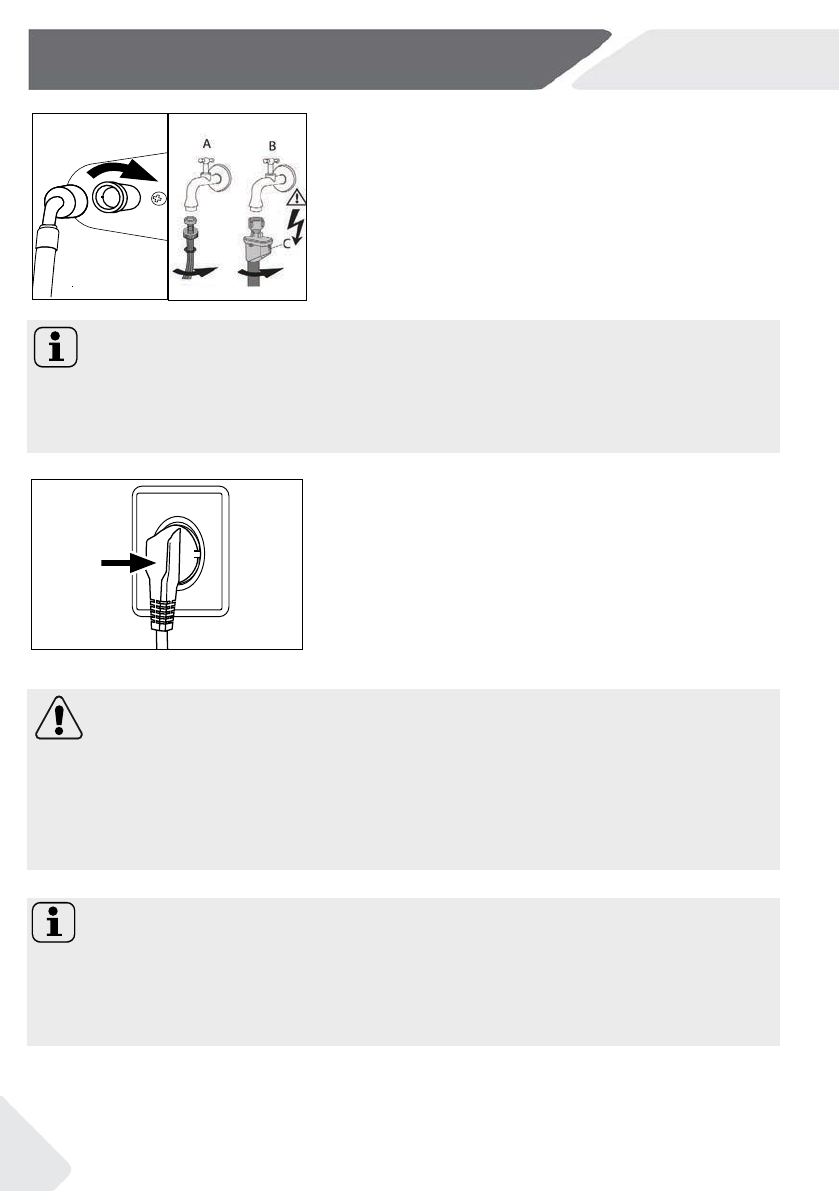 A

B

C