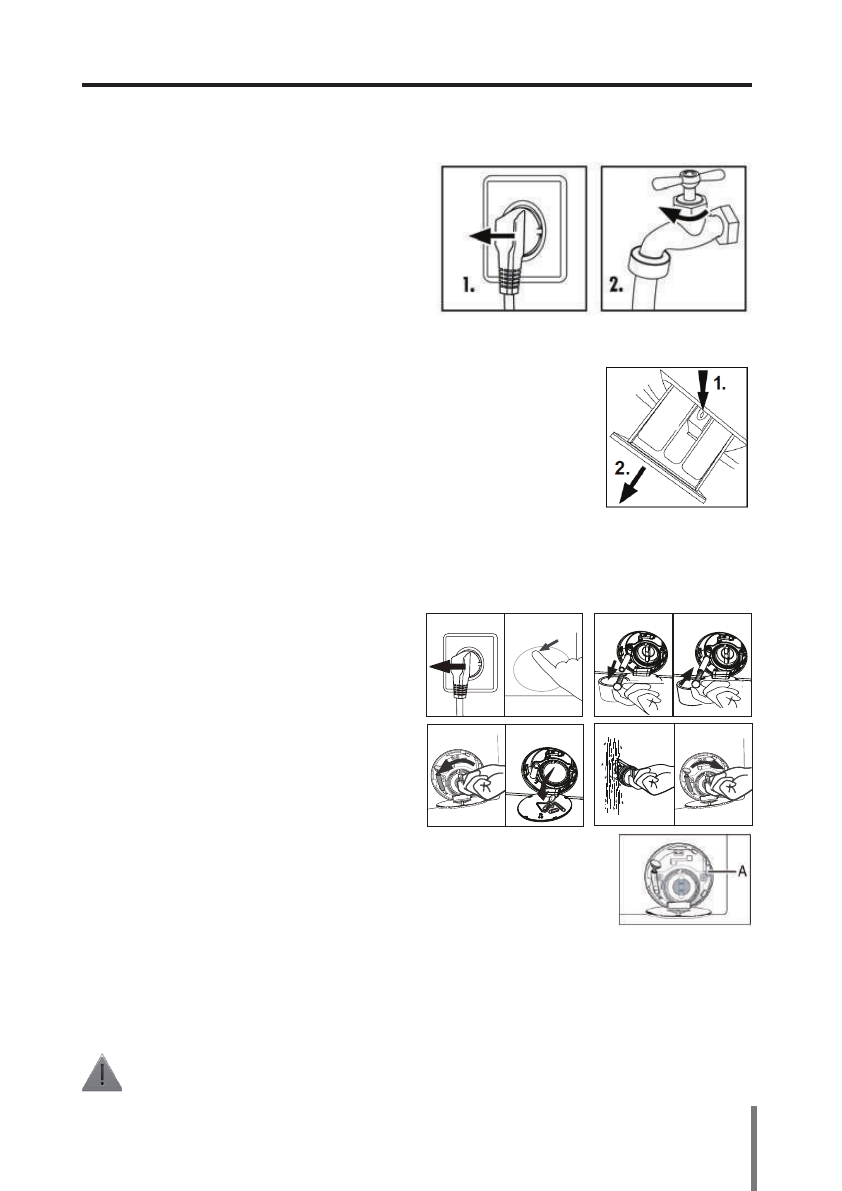 1.
2.

1.
2.

A