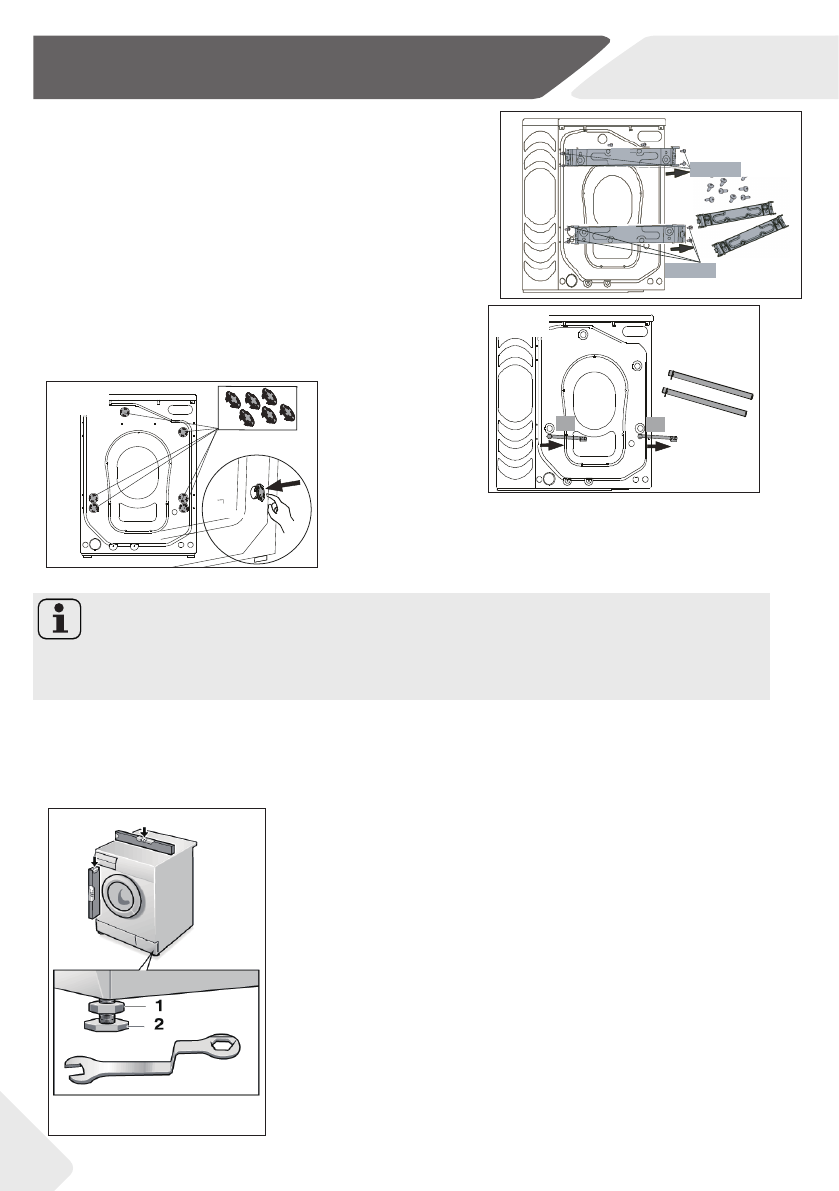 1
2