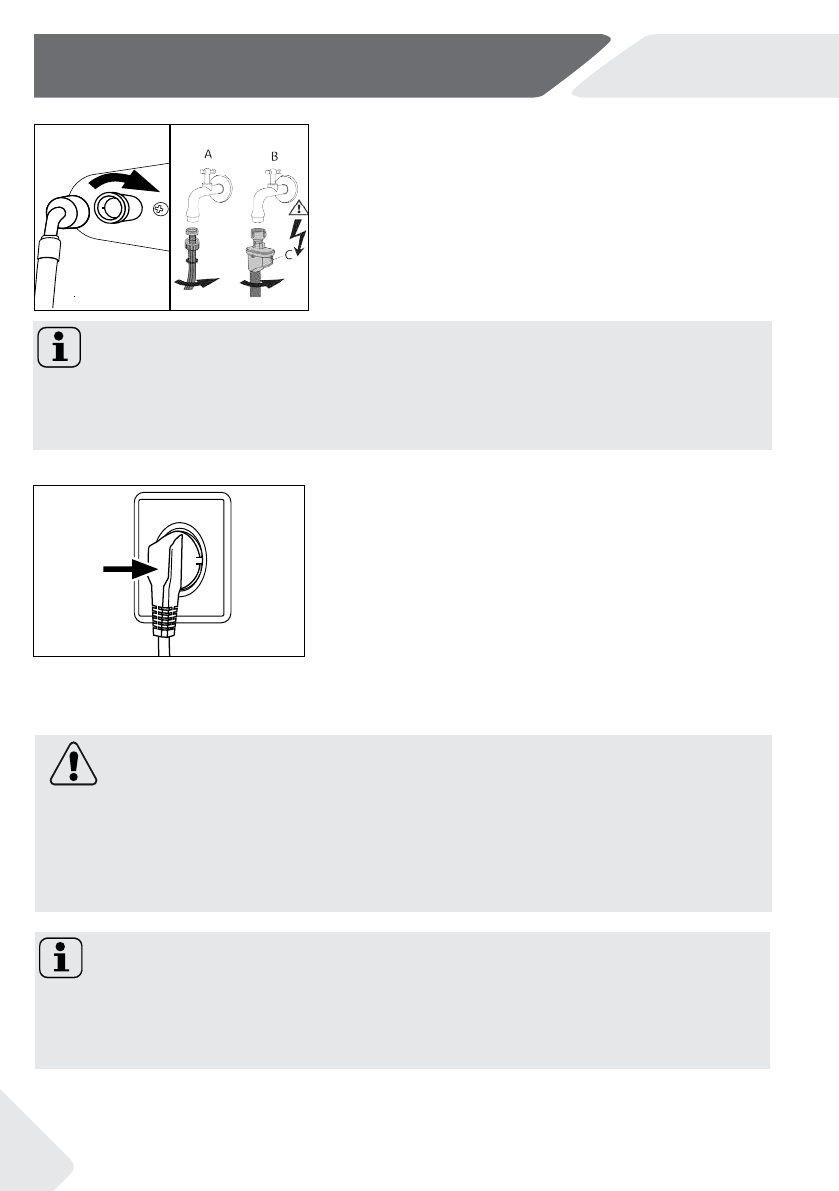 A

B

C