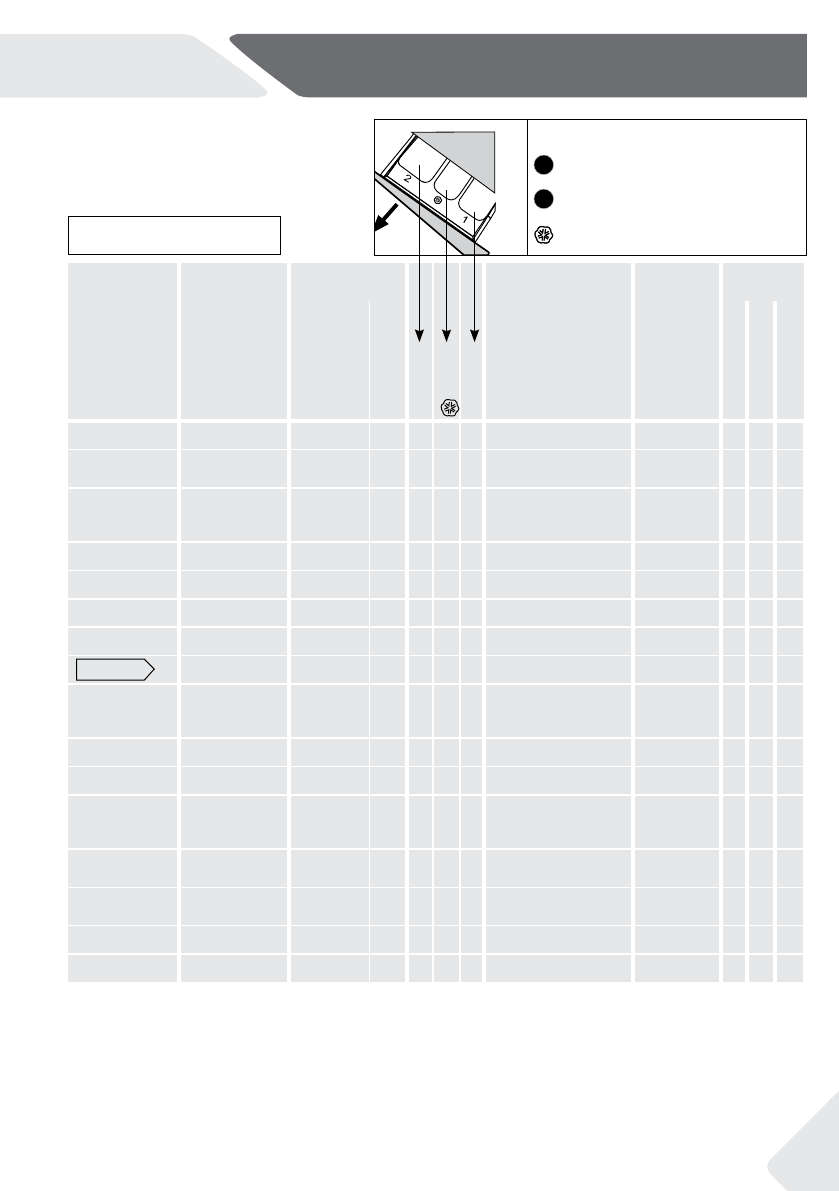 2

1