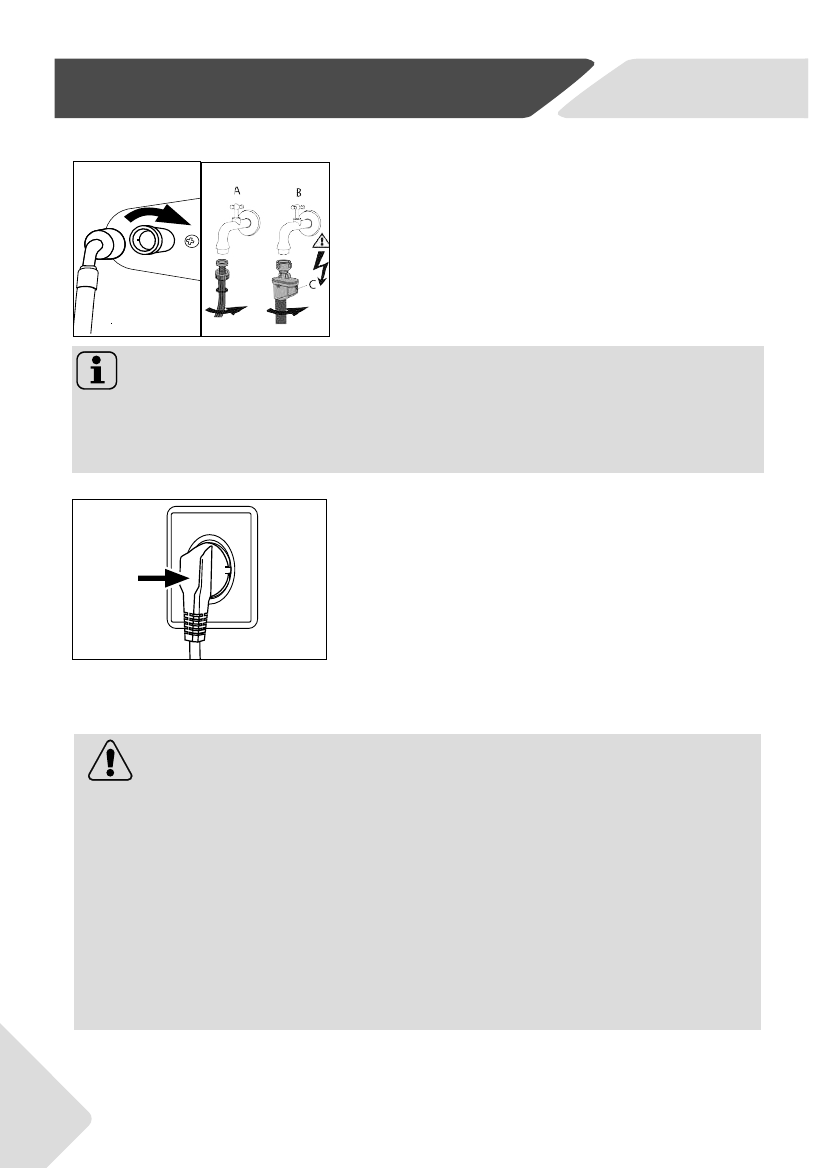 A B C