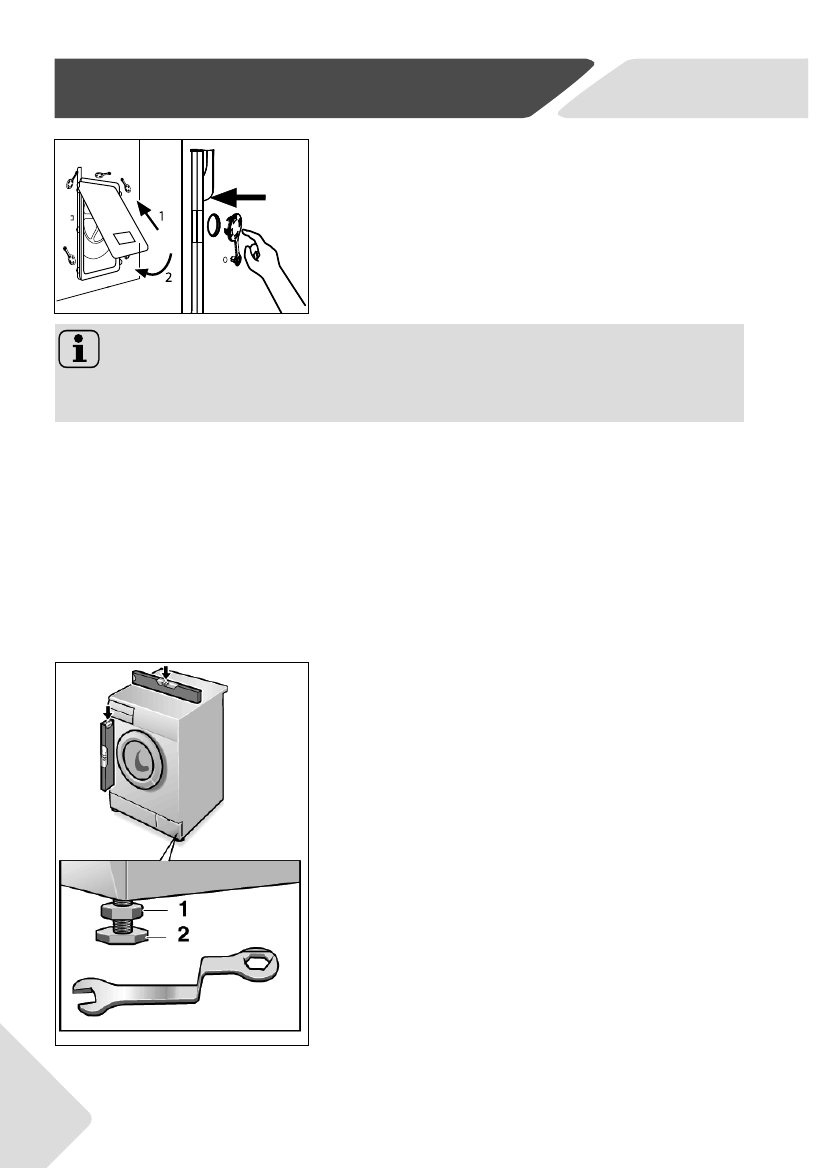 1

2

1

2