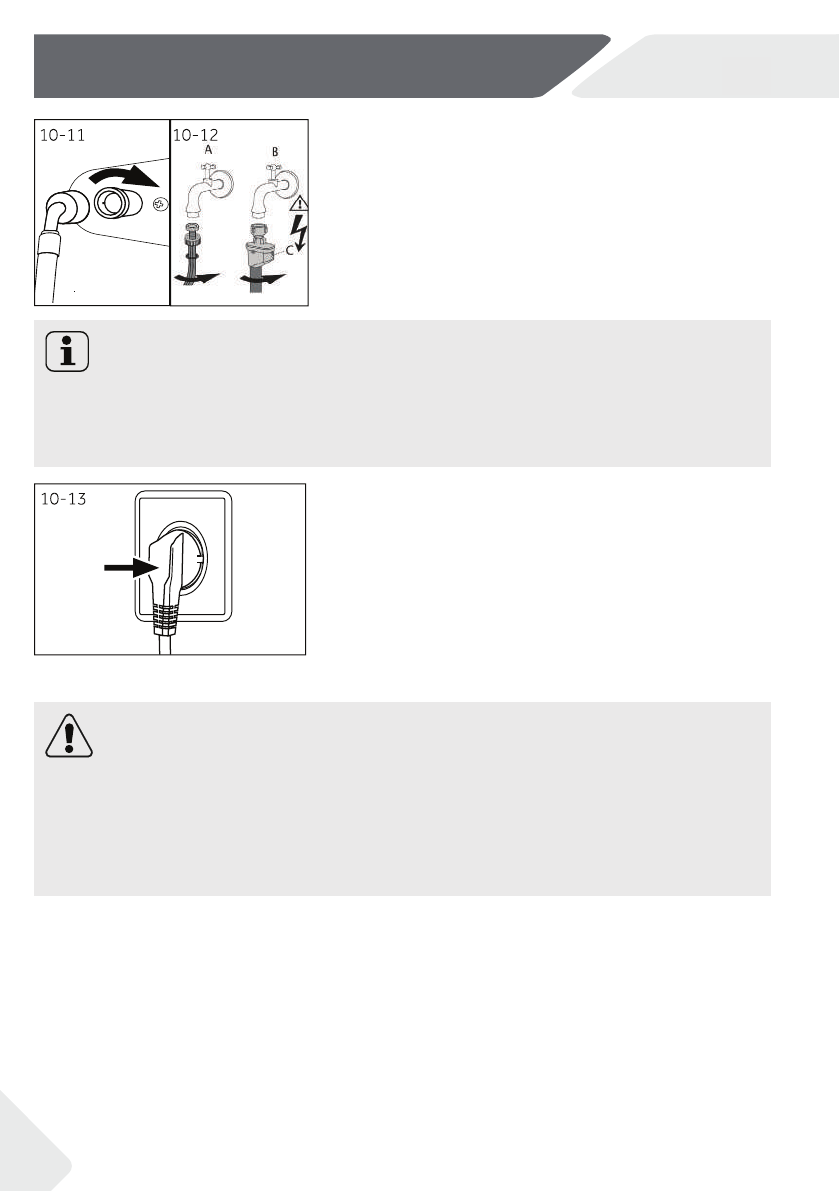 10-11

10-12

A

B

C

10-13