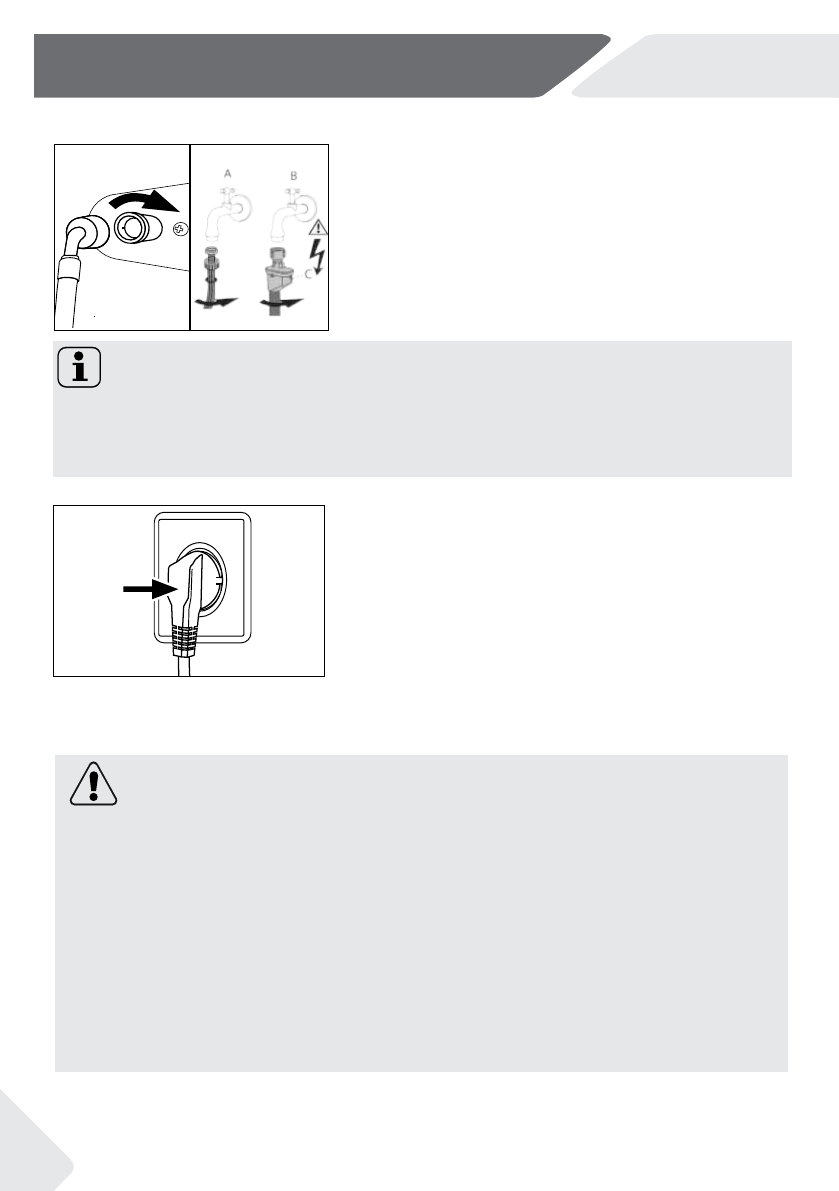 A

B

C