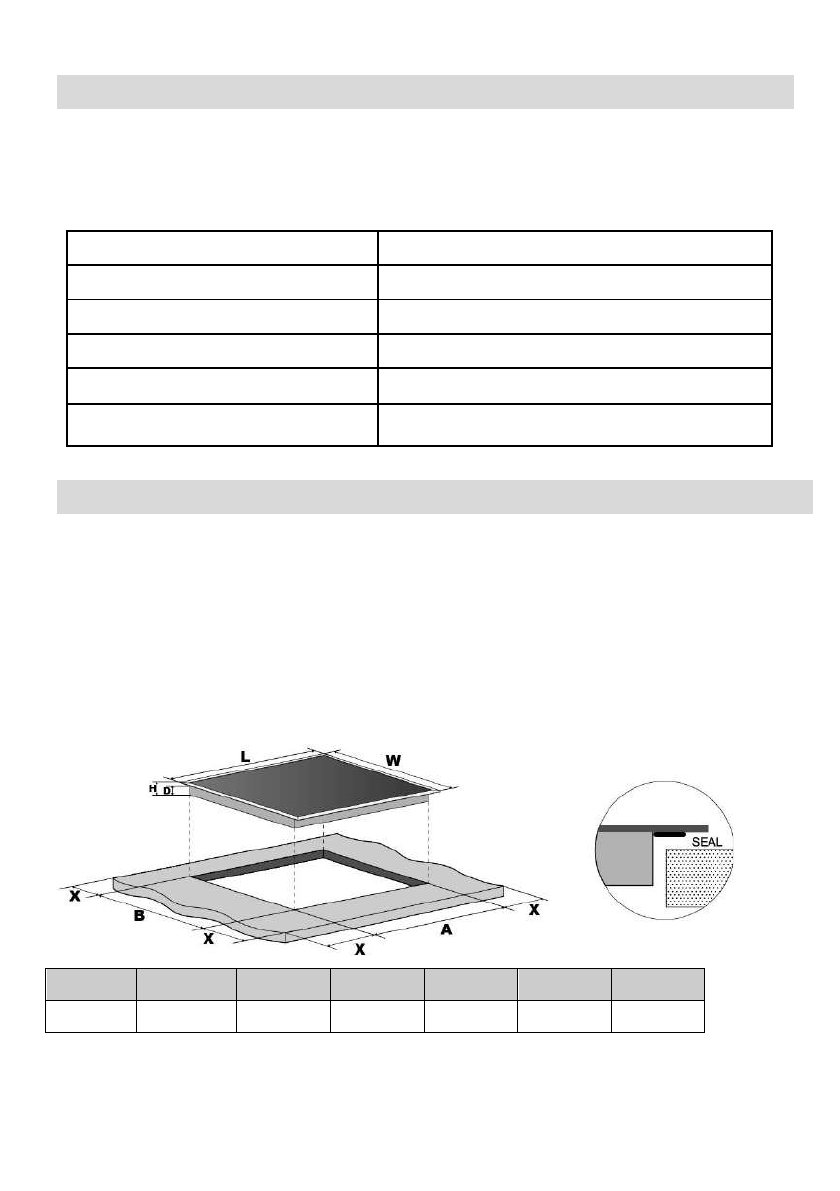 L

W

H

D

SEAL

X

B

X

X

A

X