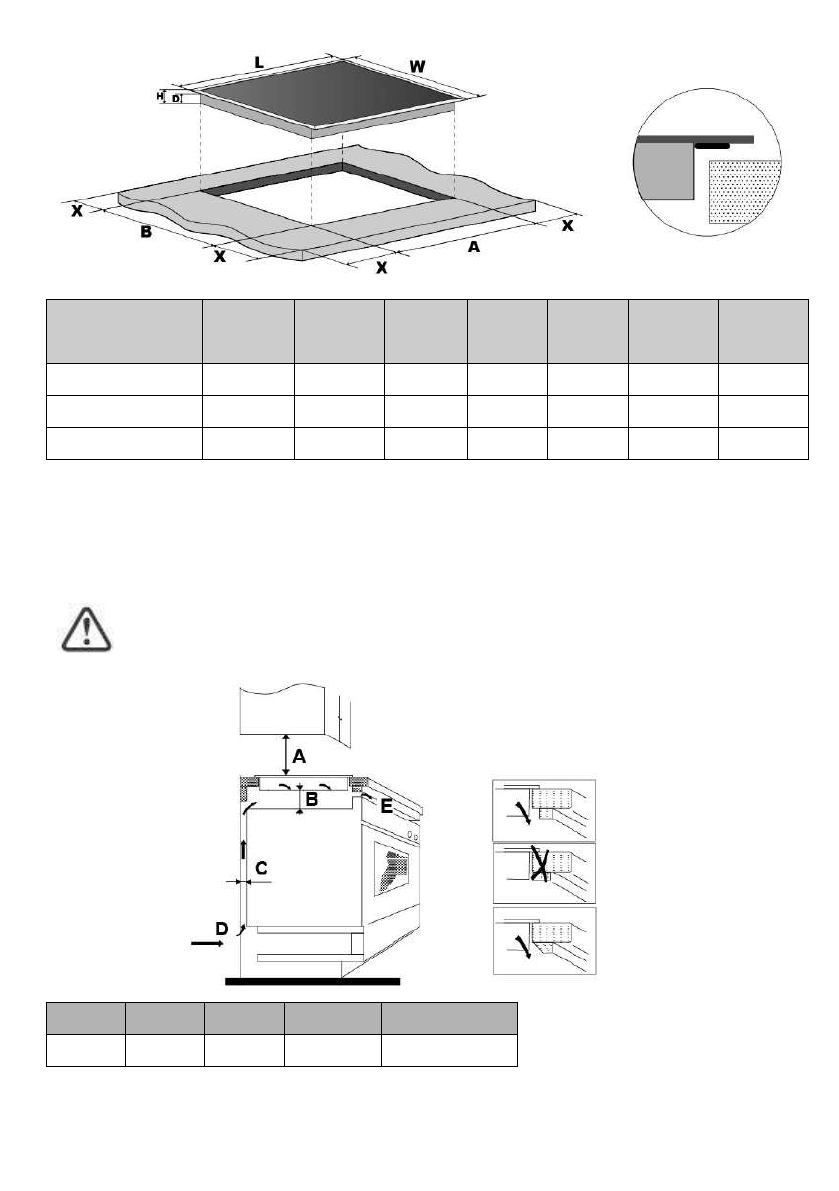 L

W

H

D

X

B

X

X

A

X

A

B

E

C

D