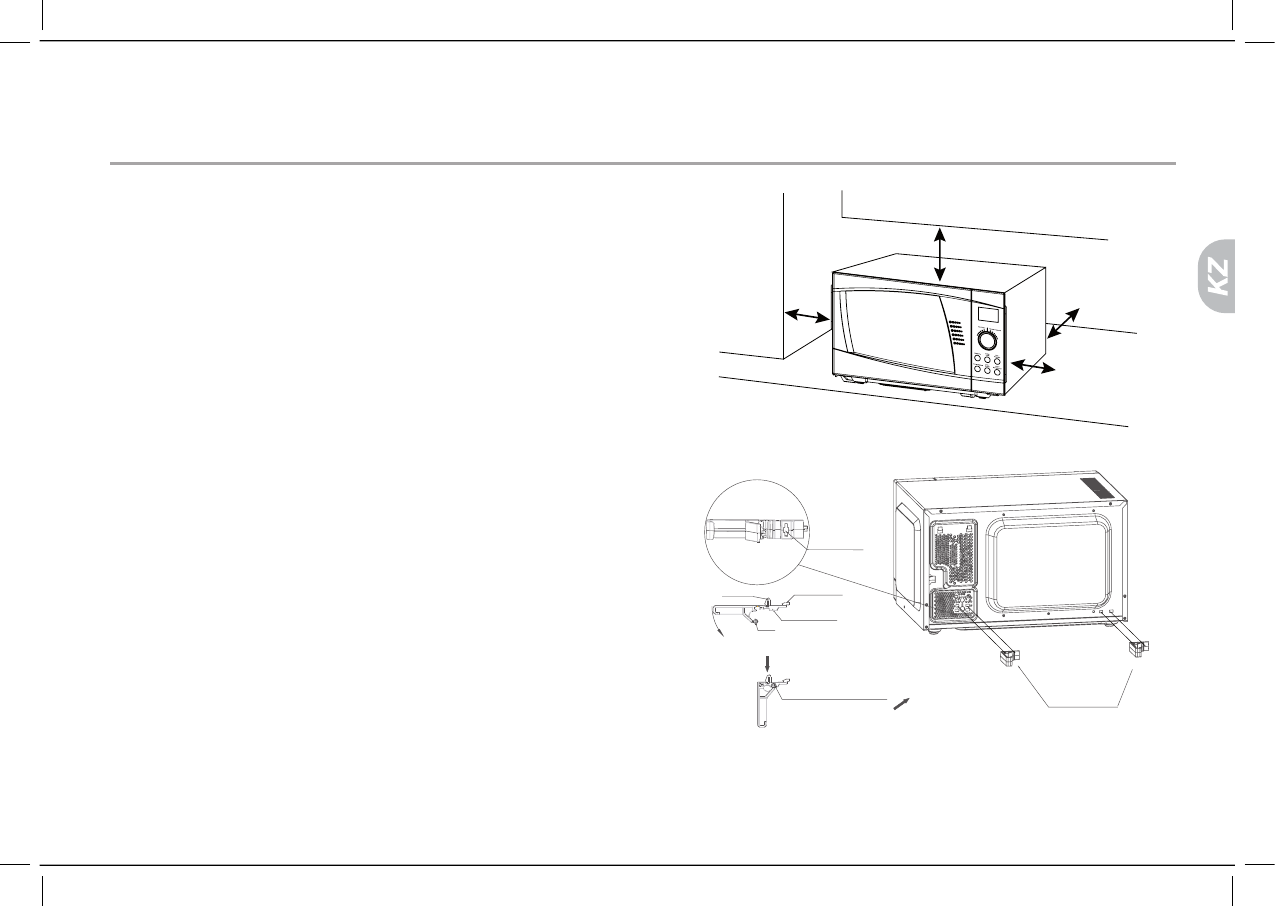 KZ